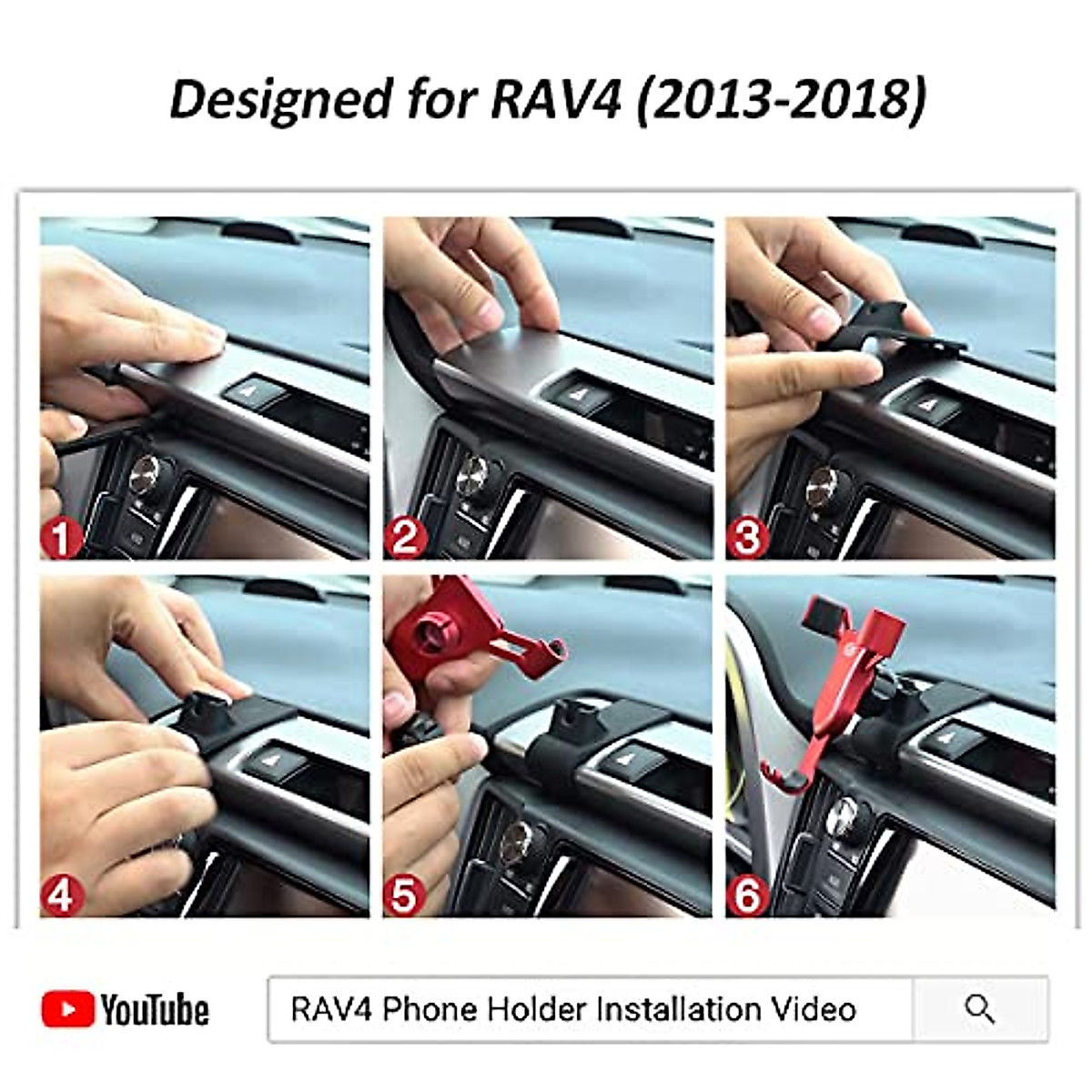 Designed for RAV4 (2013-2018)

1

2

3

4

5

6

YouTube

RAV4 Phone Holder Installation Video