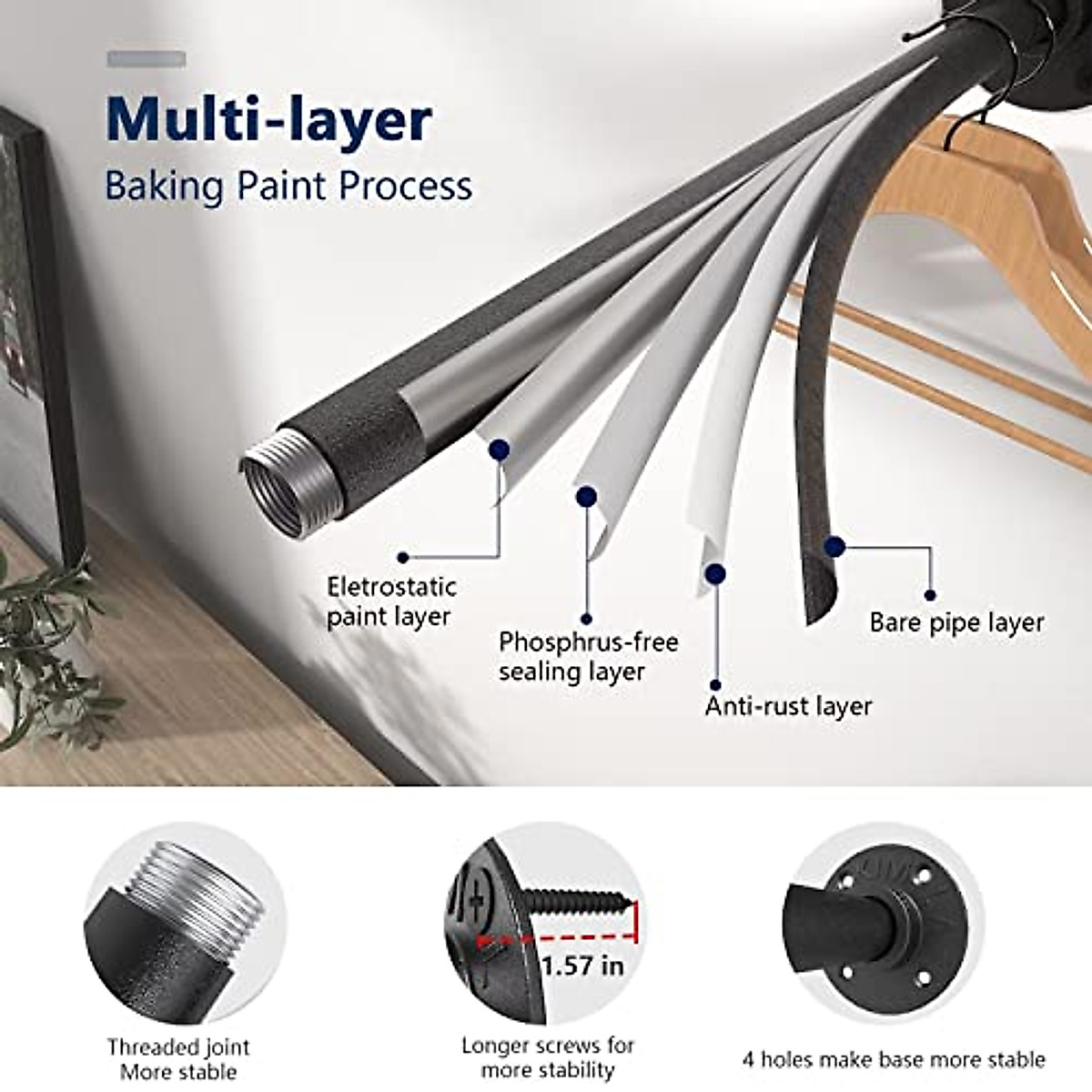 Multi-layer
Baking Paint Process

Eletrostatic paint layer

Phosphrus-free sealing layer

Anti-rust layer

Bare pipe layer

1.57 in

Threaded joint
More stable

Longer screws for more stability

4 holes make base more stable