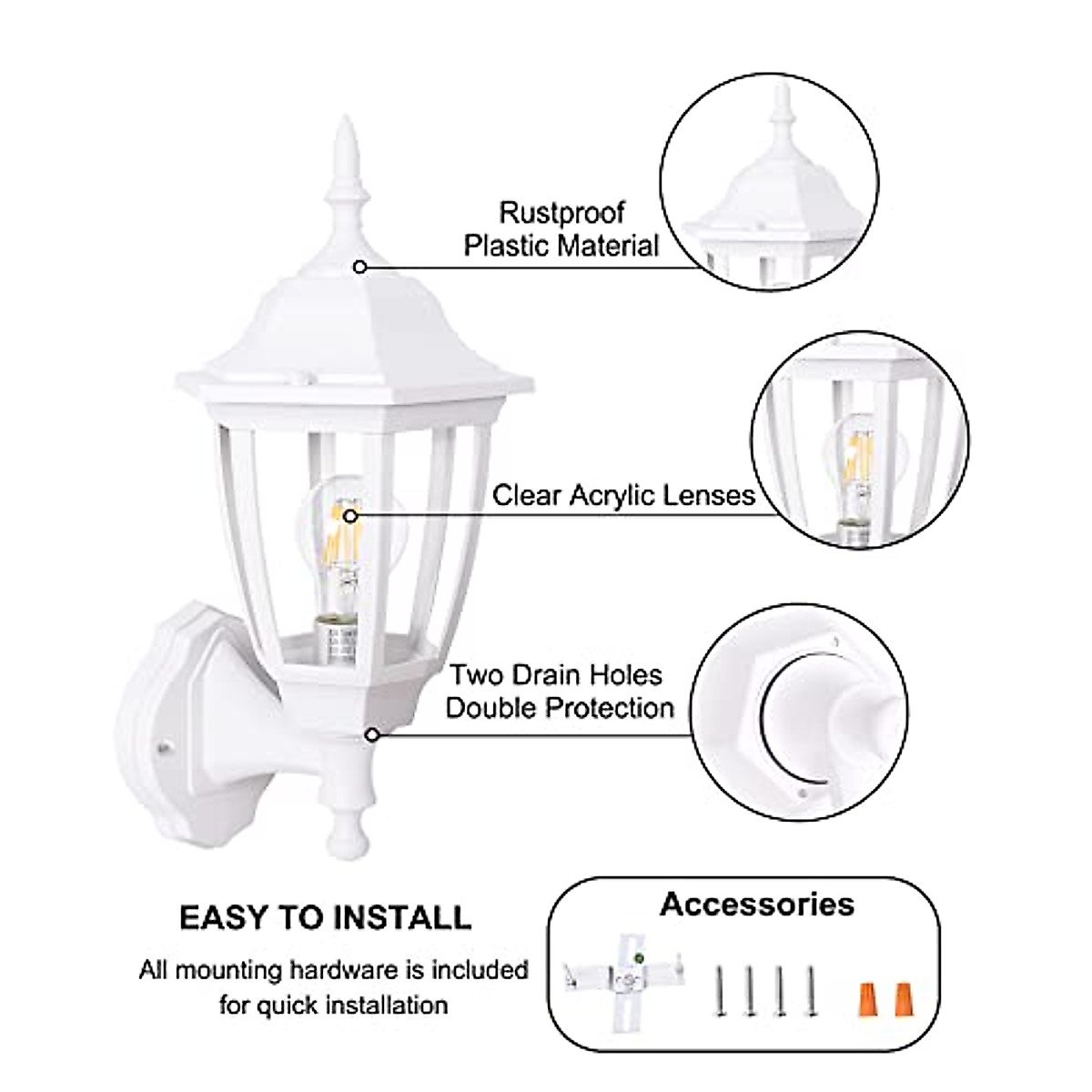 Rustproof
Plastic Material

Clear Acrylic Lenses

Two Drain Holes
Double Protection

EASY TO INSTALL

All mounting hardware is included for quick installation

Accessories