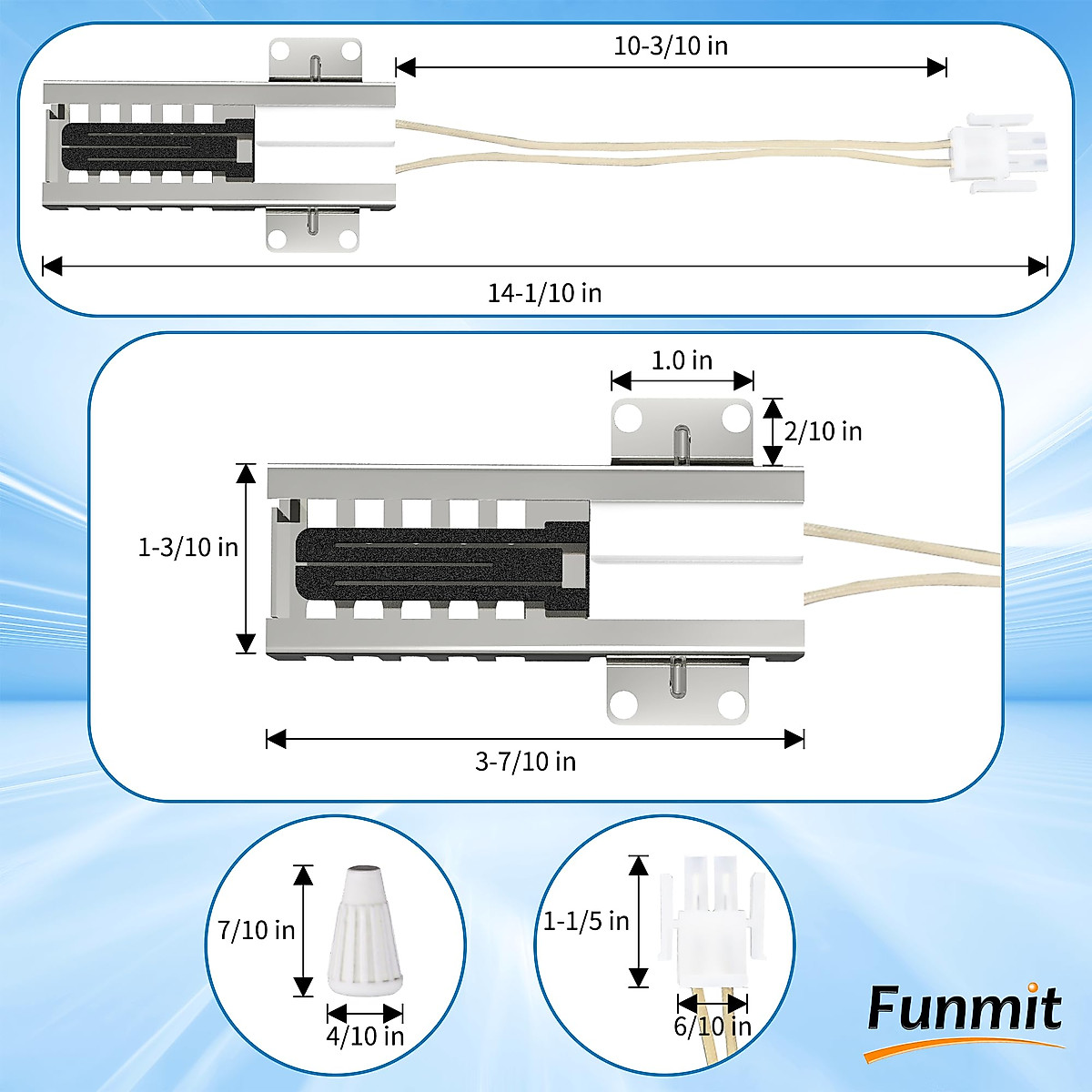 10-3/10 in

14-1/10 in

1.0 in

2/10 in

1-3/10 in

3-7/10 in

7/10 in

4/10 in

1-1/5 in

6/10 in

Funmit