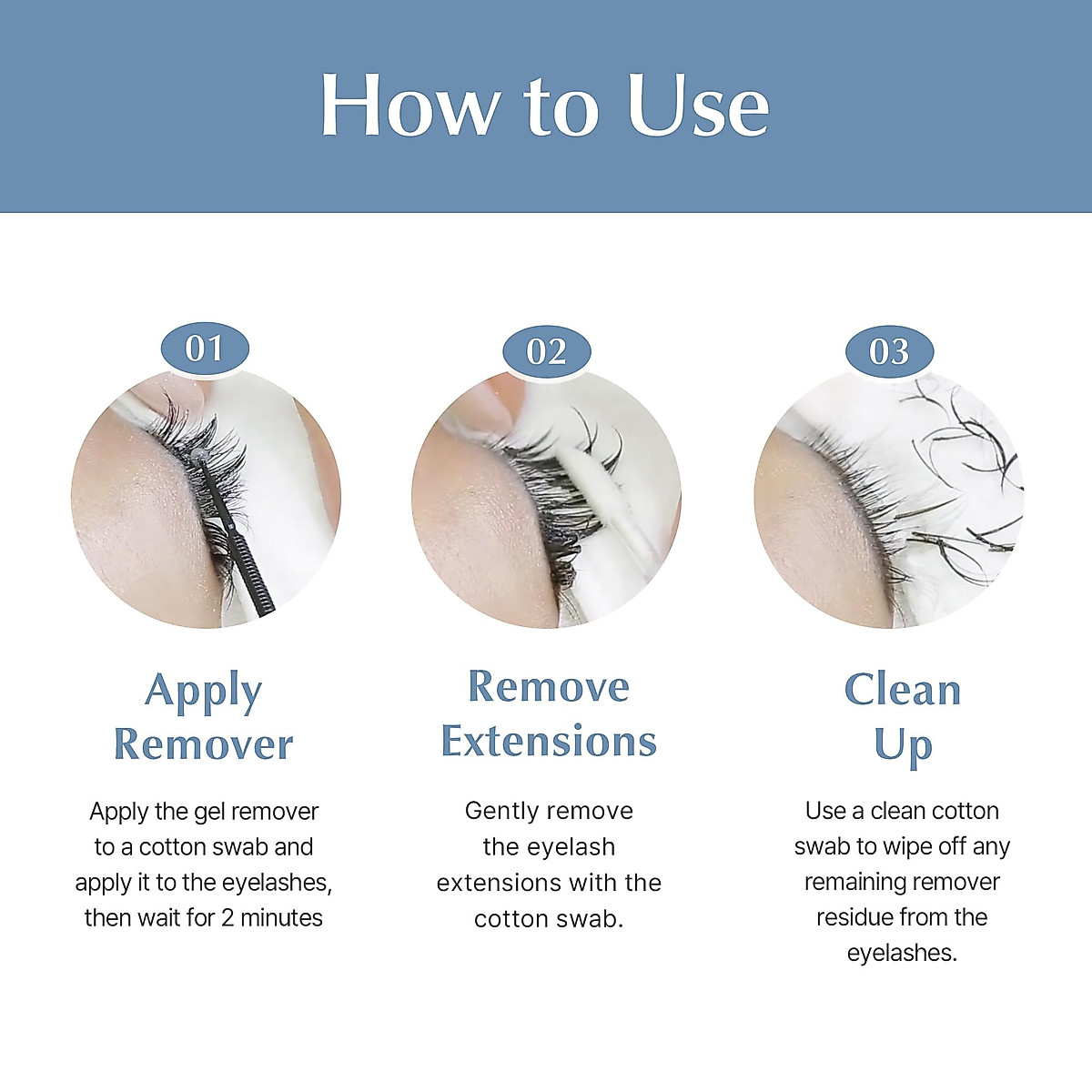 How to Use

01

Apply Remover

Apply the gel remover to a cotton swab and apply it to the eyelashes, then wait for 2 minutes

02

Remove Extensions

Gently remove the eyelash extensions with the cotton swab.

03

Clean Up

Use a clean cotton swab to wipe off any remaining remover residue from the eyelashes.