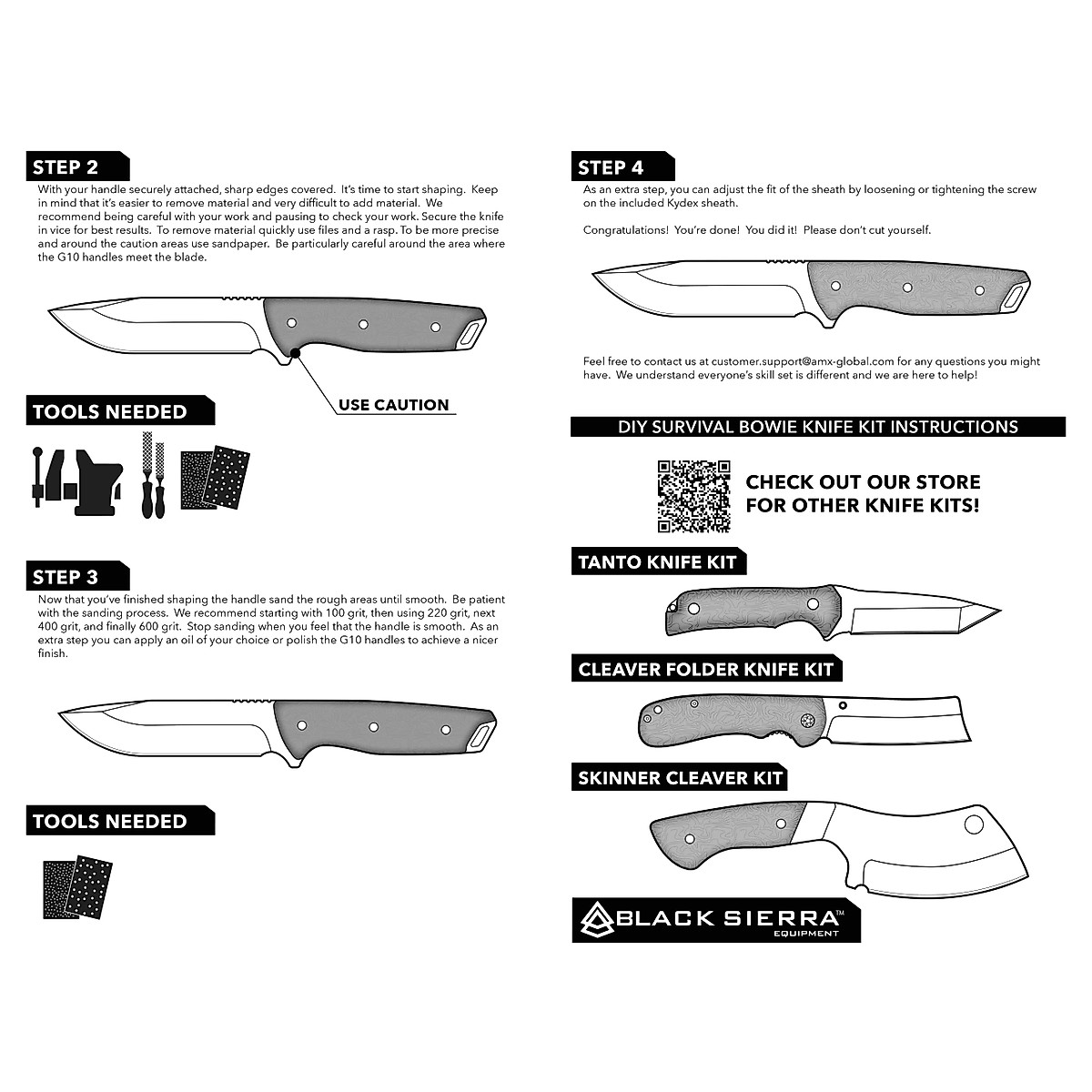 STEP 2

With your handle securely attached, sharp edges covered. It's time to start shaping. Keep in mind that it's easier to remove material and very difficult to add material. We recommend being careful with your work and pausing to check your work. Secure the knife in vice for best results. To remove material quickly use files and a rasp. To be more precise and around the caution areas use sandpaper. Be particularly careful around the area where the G10 handles meet the blade.

USE CAUTION

TOOLS NEEDED

STEP 3

Now that you've finished shaping the handle sand the rough areas until smooth. Be patient with the sanding process. We recommend starting with 100 grit, then using 220 grit, next 400 grit, and finally 600 grit. Stop sanding when you feel that the handle is smooth. As an extra step you can apply an oil of your choice or polish the G10 handles to achieve a nicer finish.

TOOLS NEEDED

STEP 4

As an extra step, you can adjust the fit of the sheath by loosening or tightening the screw on the included Kydex sheath.

Congratulations! You're done! You did it! Please don't cut yourself.

Feel free to contact us at customer.support@amx-global.com for any questions you might have. We understand everyone's skill set is different and we are here to help!

DIY SURVIVAL BOWIE KNIFE KIT INSTRUCTIONS

CHECK OUT OUR STORE FOR OTHER KNIFE KITS!

TANTO KNIFE KIT

CLEAVER FOLDER KNIFE KIT

SKINNER CLEAVER KIT

BLACK SIERRA™ EQUIPMENT