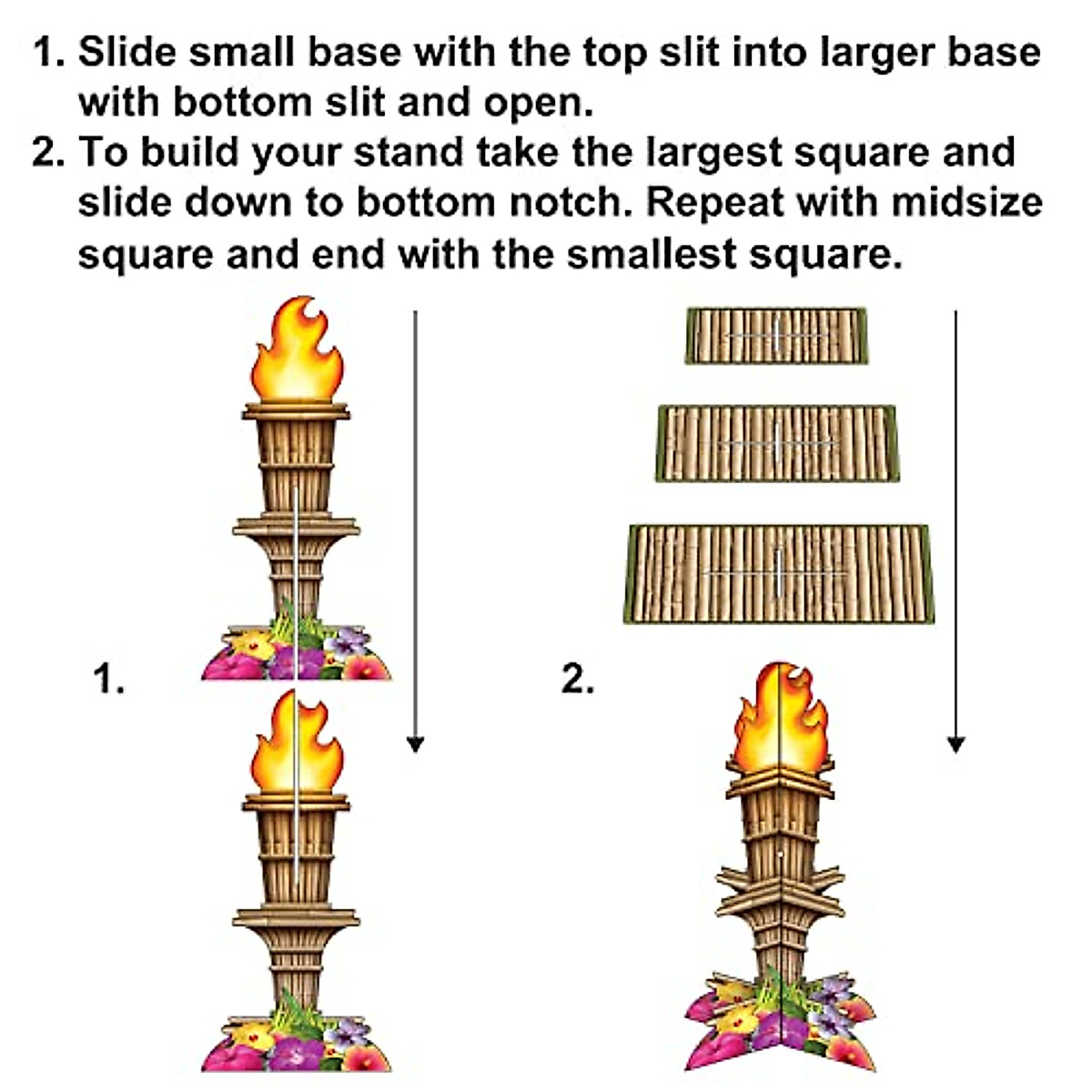 1. Slide small base with the top slit into larger base with bottom slit and open.
2. To build your stand take the largest square and slide down to bottom notch. Repeat with midsize square and end with the smallest square.

1.

2.