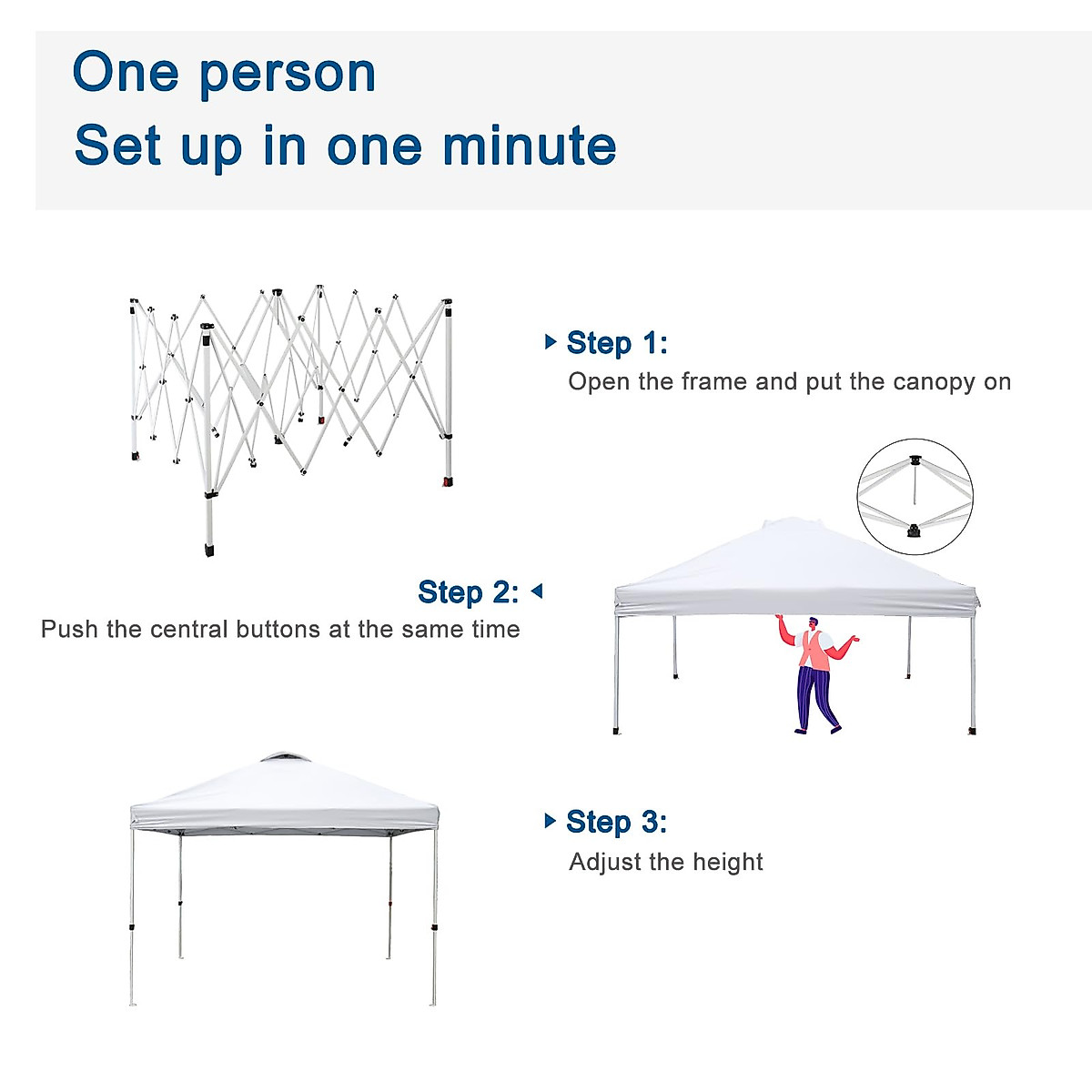 One person
Set up in one minute

Step 1:
Open the frame and put the canopy on

Step 2:
Push the central buttons at the same time

Step 3:
Adjust the height