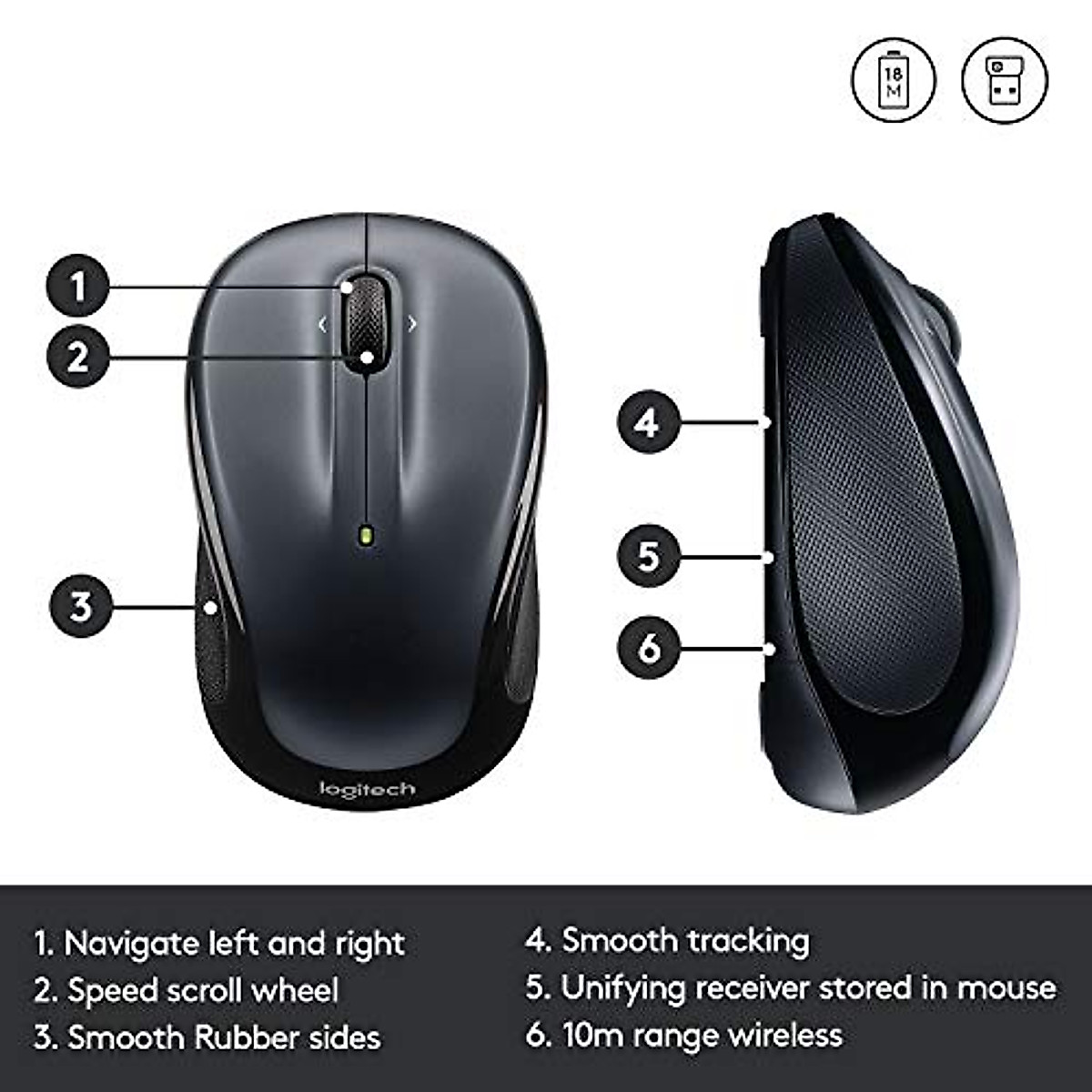 18 M

1

2

3

4

5

6

logitech

1. Navigate left and right
2. Speed scroll wheel
3. Smooth Rubber sides

4. Smooth tracking
5. Unifying receiver stored in mouse
6. 10m range wireless