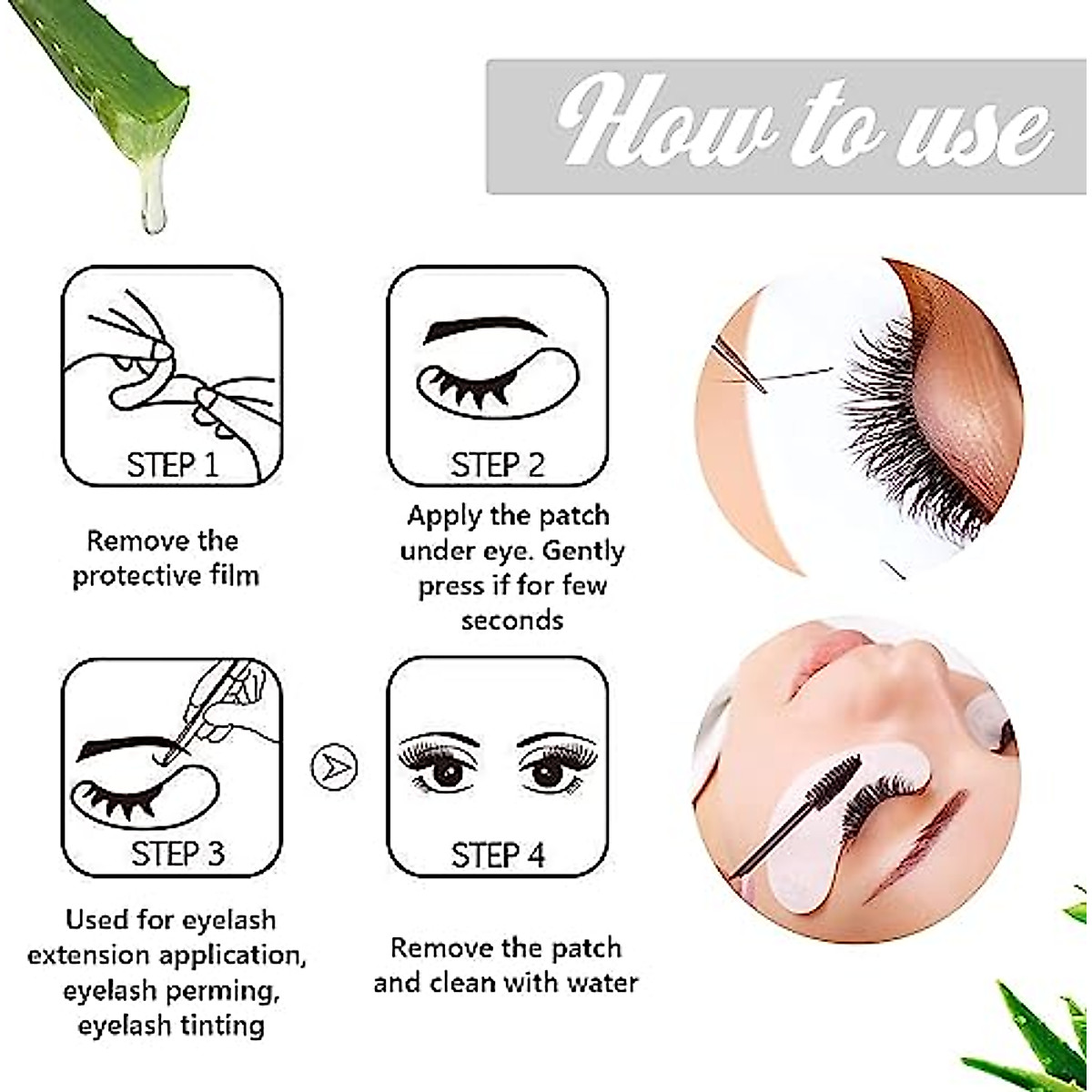 How to use

STEP 1

Remove the protective film

STEP 2

Apply the patch under eye. Gently press if for few seconds

STEP 3

Used for eyelash extension application, eyelash perming, eyelash tinting

STEP 4

Remove the patch and clean with water