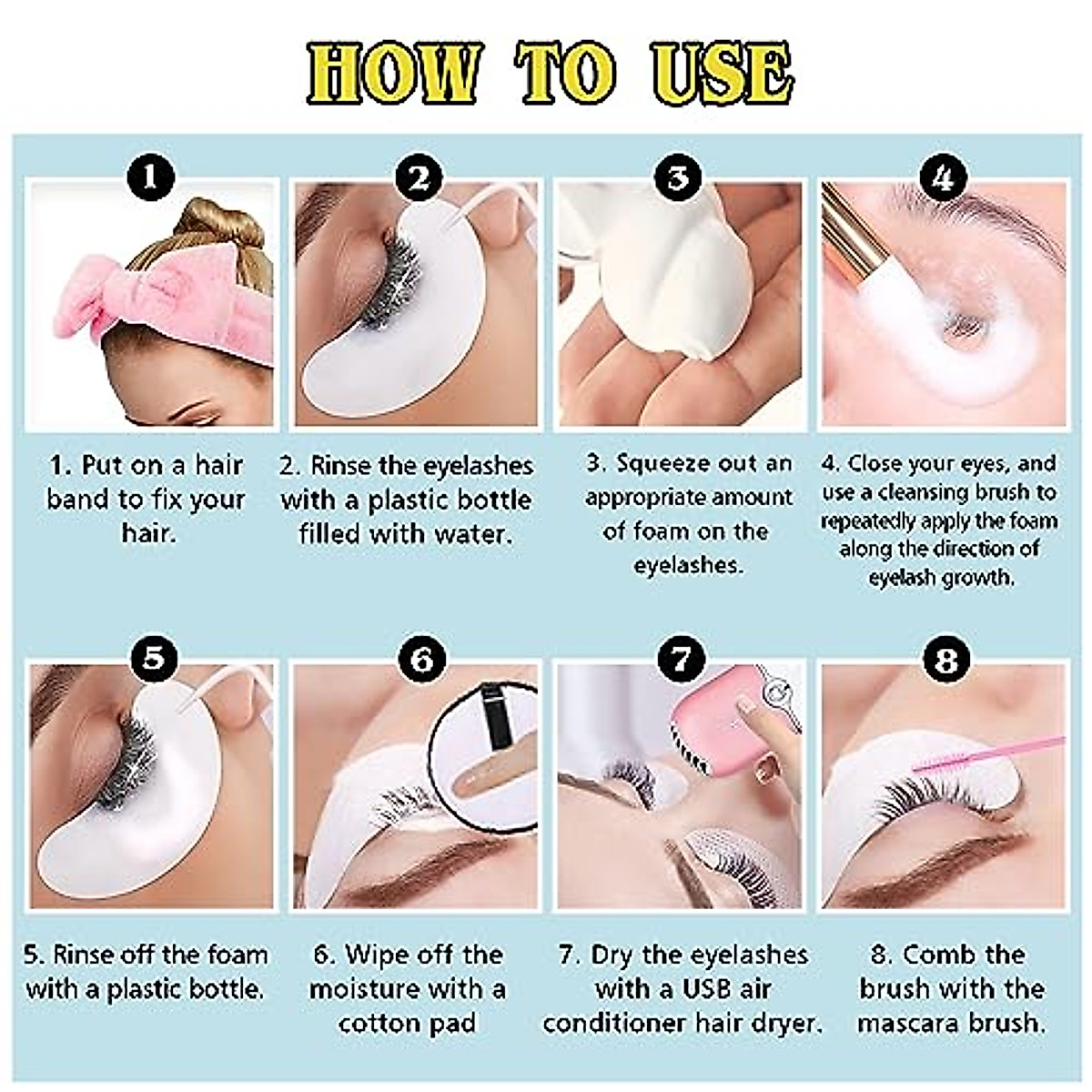 HOW TO USE

1

2

3

4

1. Put on a hair band to fix your hair.

2. Rinse the eyelashes with a plastic bottle filled with water.

3. Squeeze out an appropriate amount of foam on the eyelashes.

4. Close your eyes, and use a cleansing brush to repeatedly apply the foam along the direction of eyelash growth.

5

6

7

8

5. Rinse off the foam with a plastic bottle.

6. Wipe off the moisture with a cotton pad

7. Dry the eyelashes with a USB air conditioner hair dryer.

8. Comb the brush with the mascara brush.