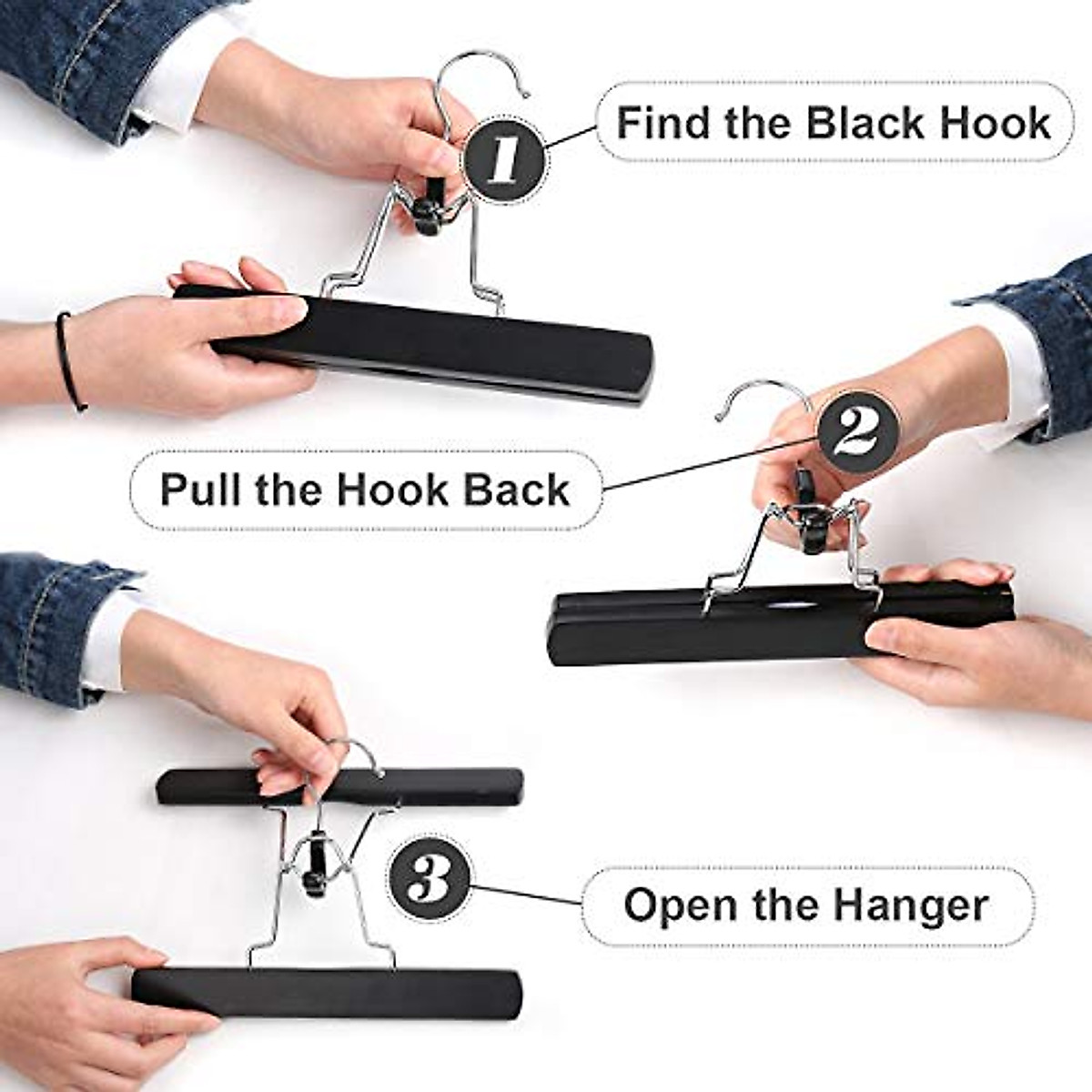 1
Find the Black Hook

2
Pull the Hook Back

3
Open the Hanger