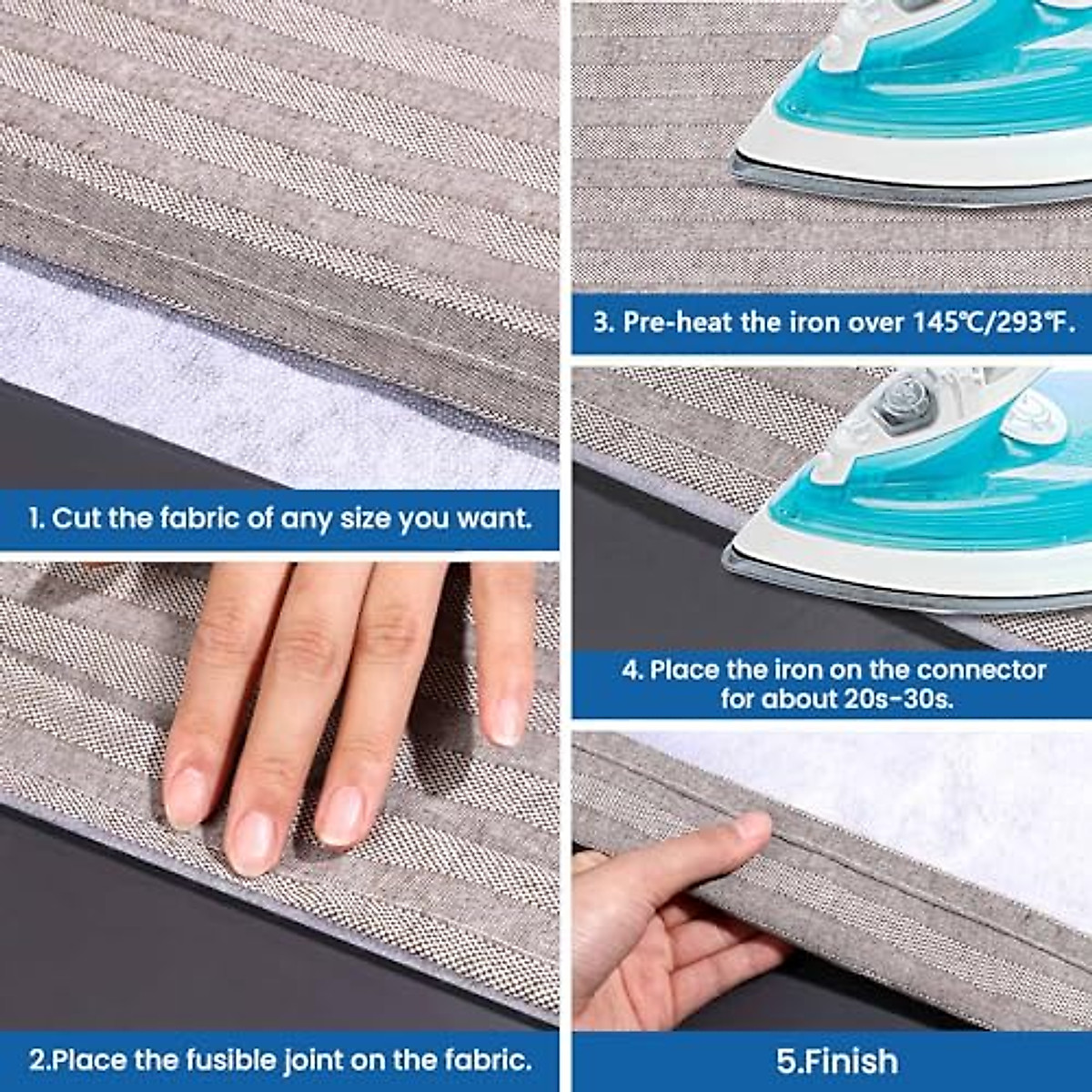 1. Cut the fabric of any size you want.

2.Place the fusible joint on the fabric.

3. Pre-heat the iron over 145℃/293℉.

4. Place the iron on the connector for about 20s-30s.

5.Finish