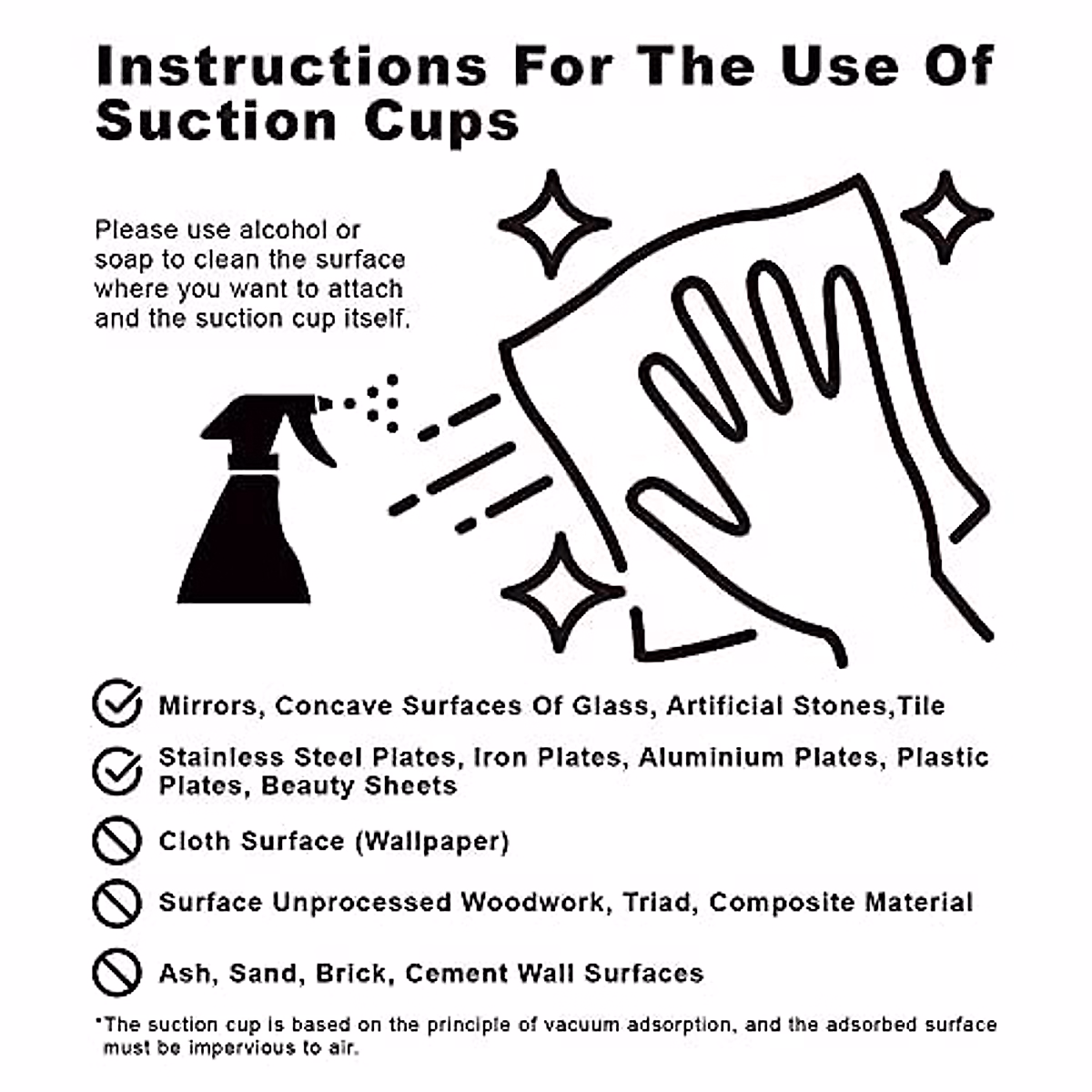 Instructions For The Use Of Suction Cups

Please use alcohol or soap to clean the surface where you want to attach and the suction cup itself.

Mirrors, Concave Surfaces Of Glass, Artificial Stones,Tile

Stainless Steel Plates, Iron Plates, Aluminium Plates, Plastic Plates, Beauty Sheets

Cloth Surface (Wallpaper)

Surface Unprocessed Woodwork, Triad, Composite Material

Ash, Sand, Brick, Cement Wall Surfaces

*The suction cup is based on the principle of vacuum adsorption, and the adsorbed surface must be impervious to air.