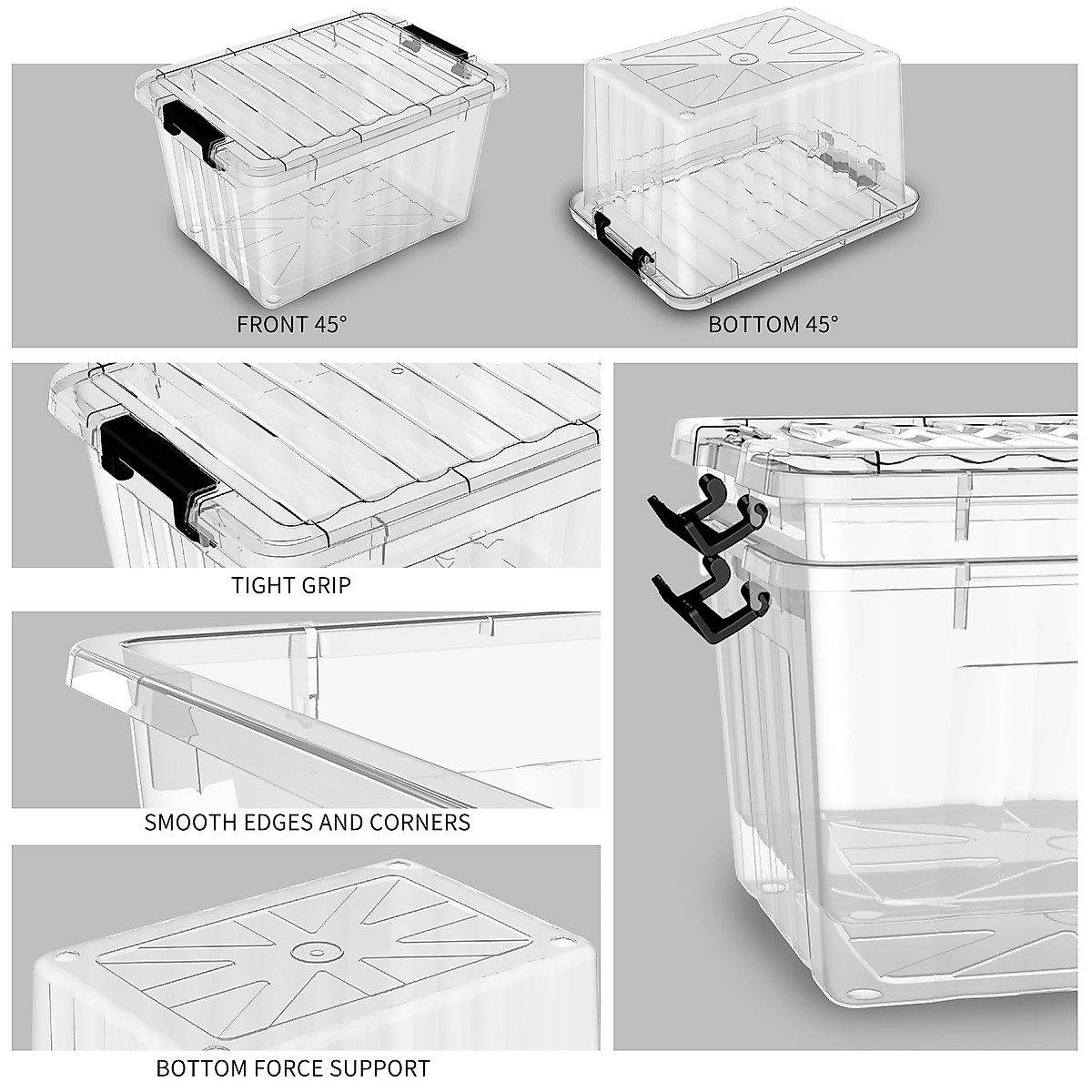 FRONT 45°

BOTTOM 45°

TIGHT GRIP

SMOOTH EDGES AND CORNERS

BOTTOM FORCE SUPPORT