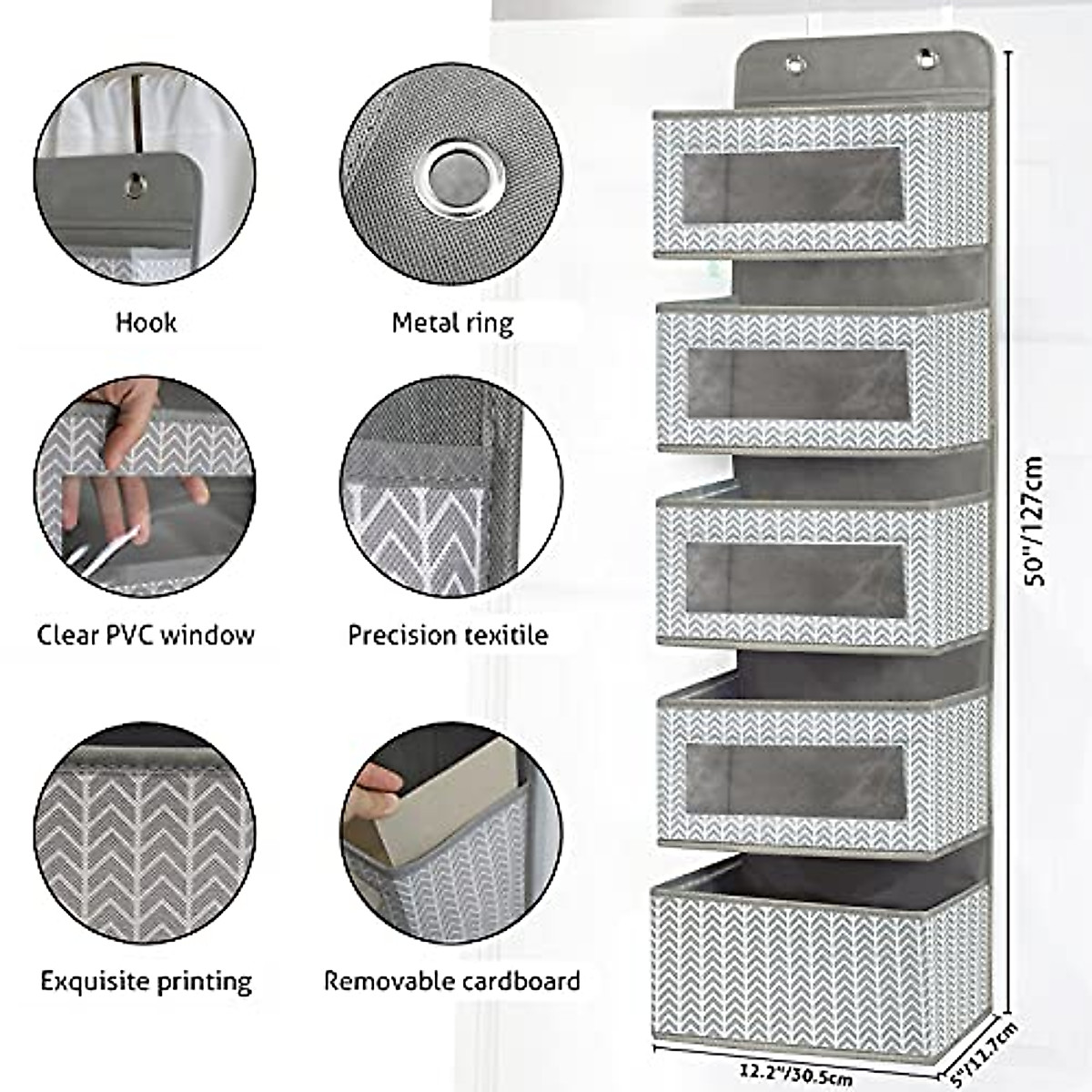 Hook

Metal ring

Clear PVC window

Precision texitile

Exquisite printing

Removable cardboard

50"/127cm

12.2"/30.5cm

5"/12.7cm