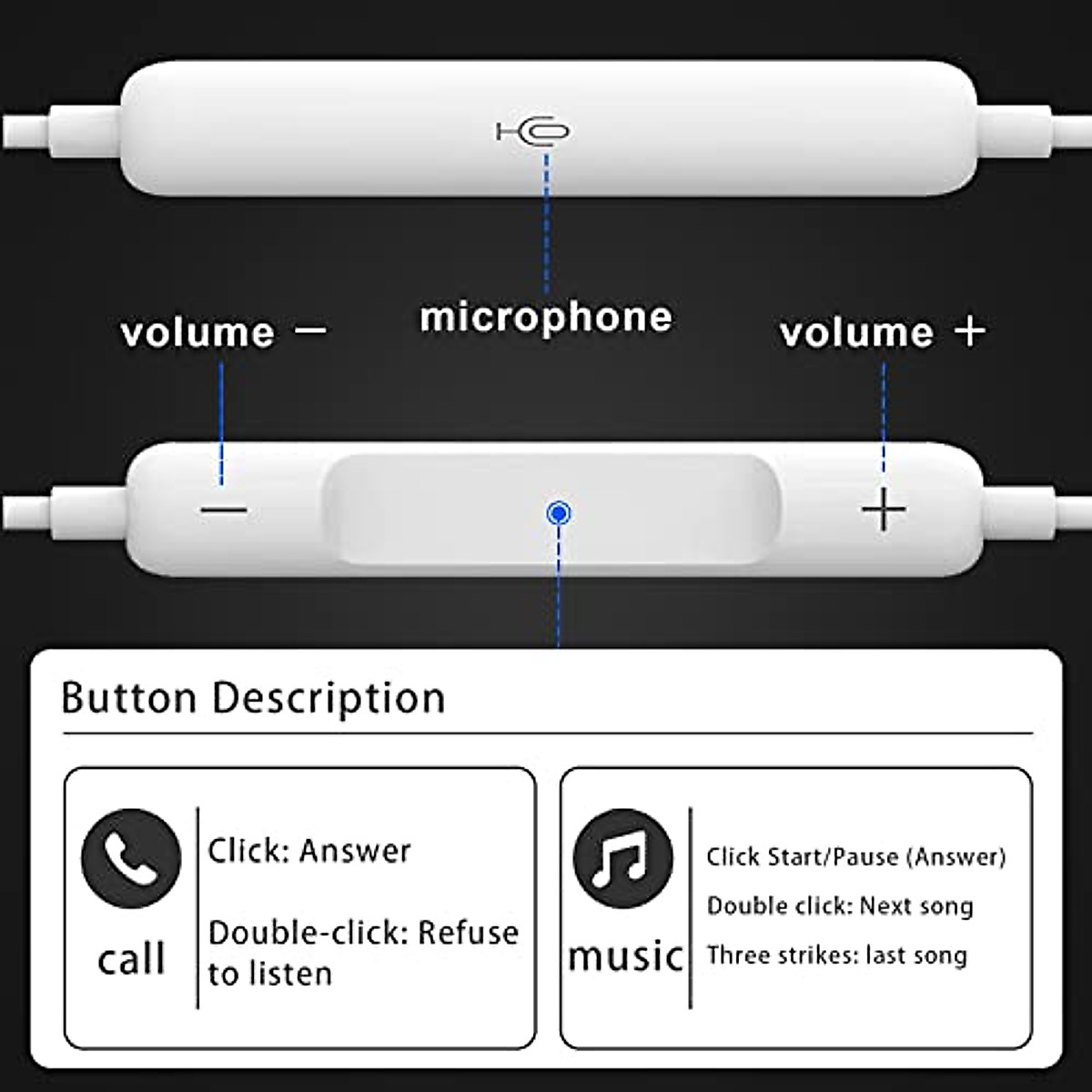 microphone

volume —

volume +

—

+

Button Description

call

Click: Answer

Double-click: Refuse to listen

music

Click Start/Pause (Answer)

Double click: Next song

Three strikes: last song