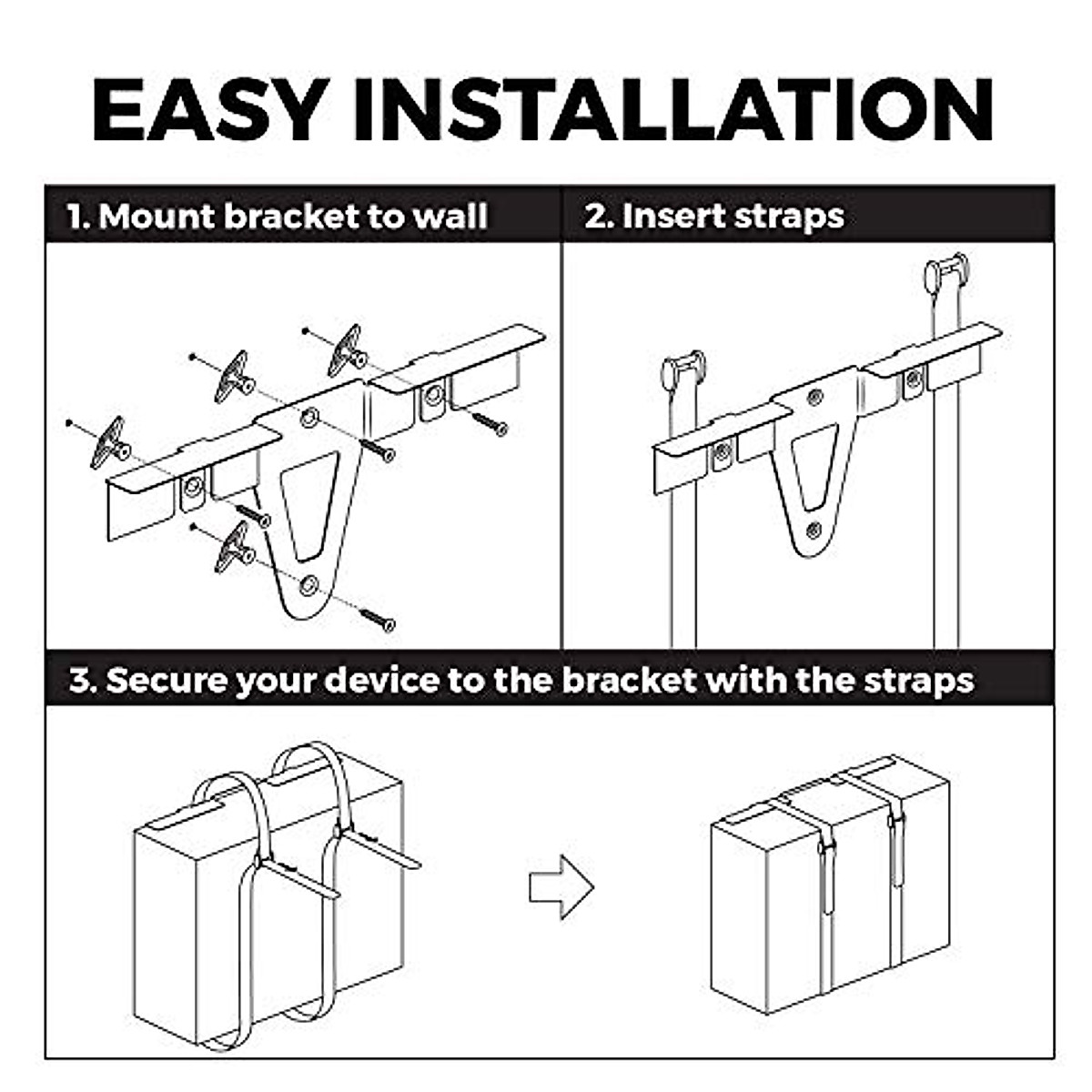 EASY INSTALLATION

1. Mount bracket to wall

2. Insert straps

3. Secure your device to the bracket with the straps