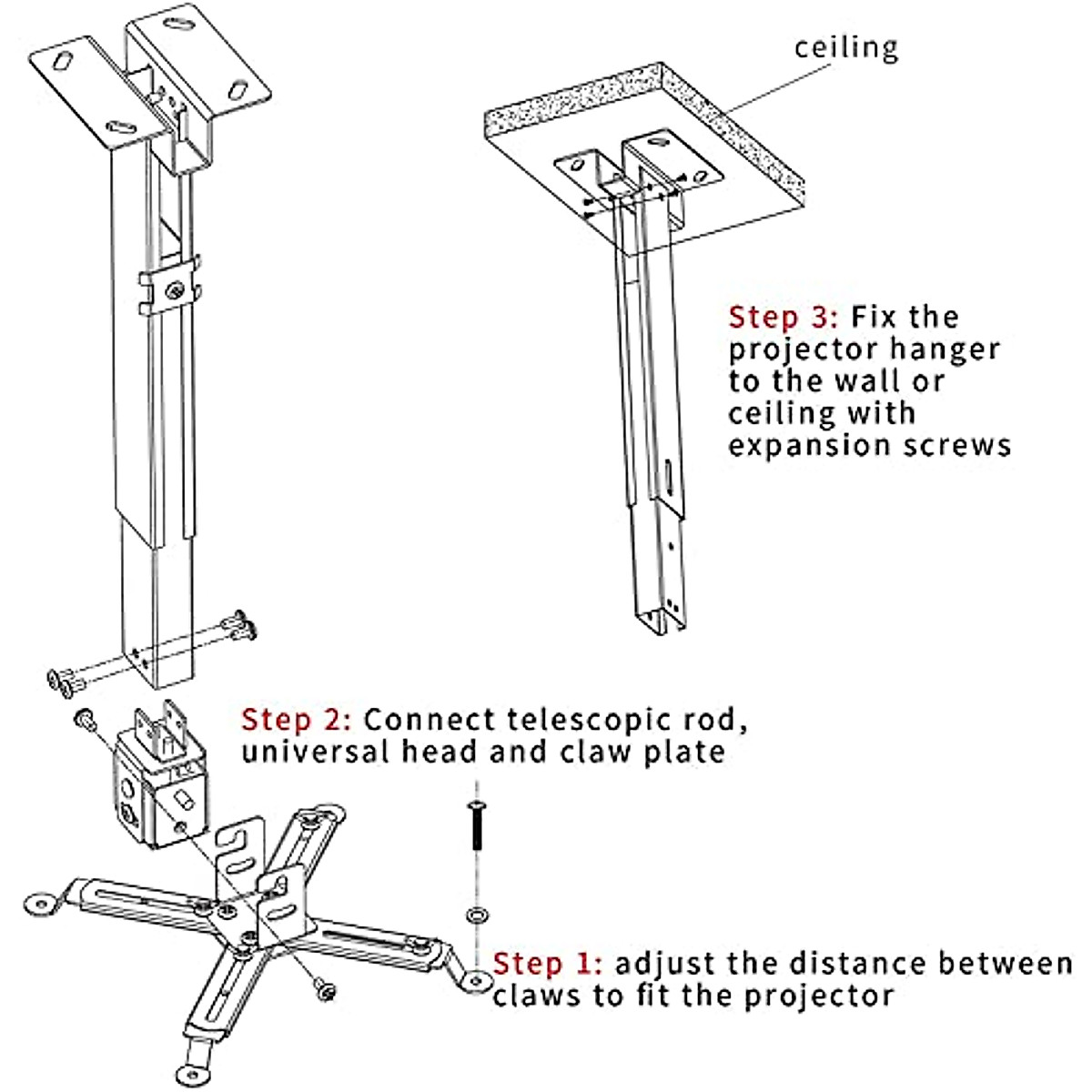 ceiling

Step 3: Fix the projector hanger to the wall or ceiling with expansion screws

Step 2: Connect telescopic rod, universal head and claw plate

Step 1: adjust the distance between claws to fit the projector