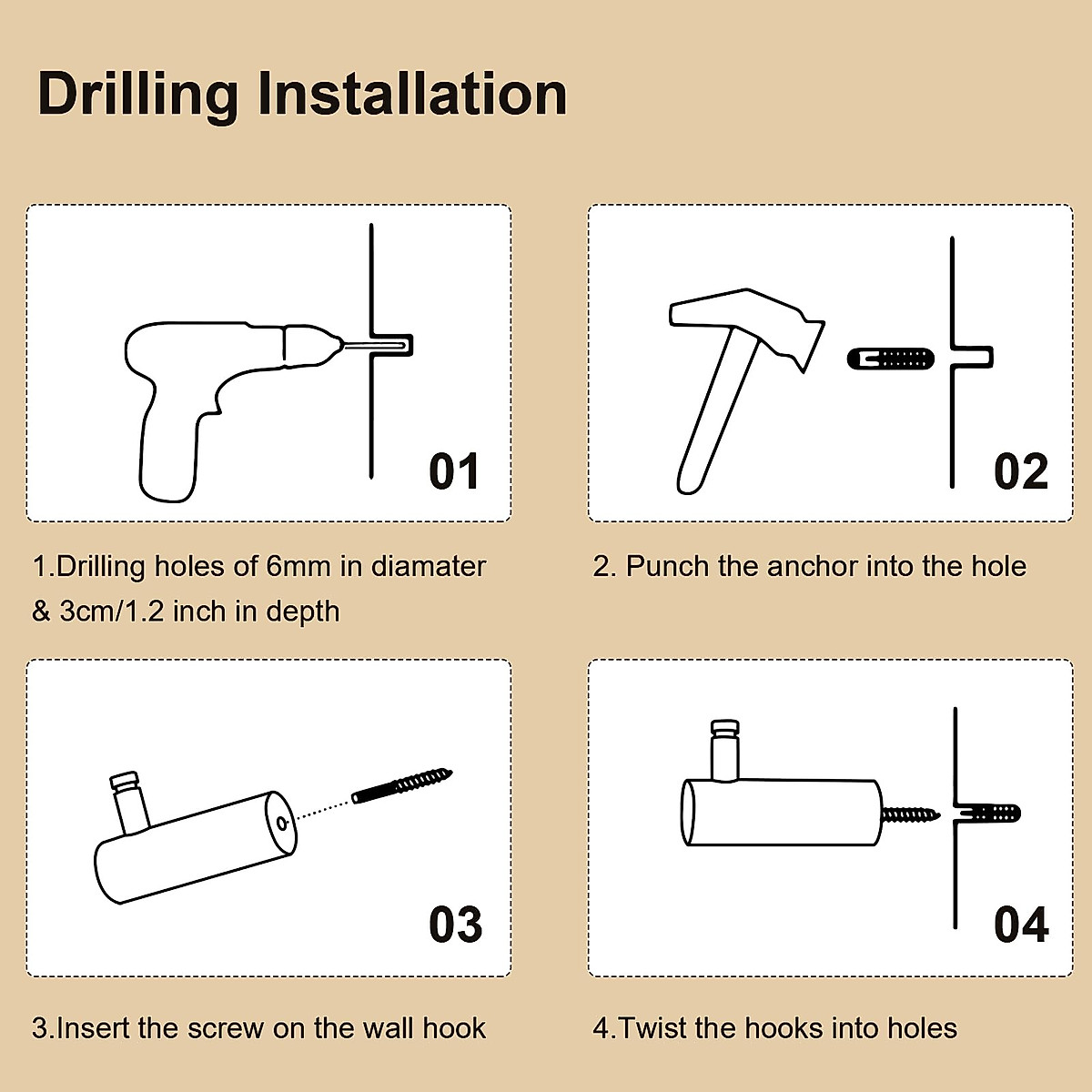 Drilling Installation

01

1.Drilling holes of 6mm in diamater & 3cm/1.2 inch in depth

02

2. Punch the anchor into the hole

03

3.Insert the screw on the wall hook

04

4.Twist the hooks into holes