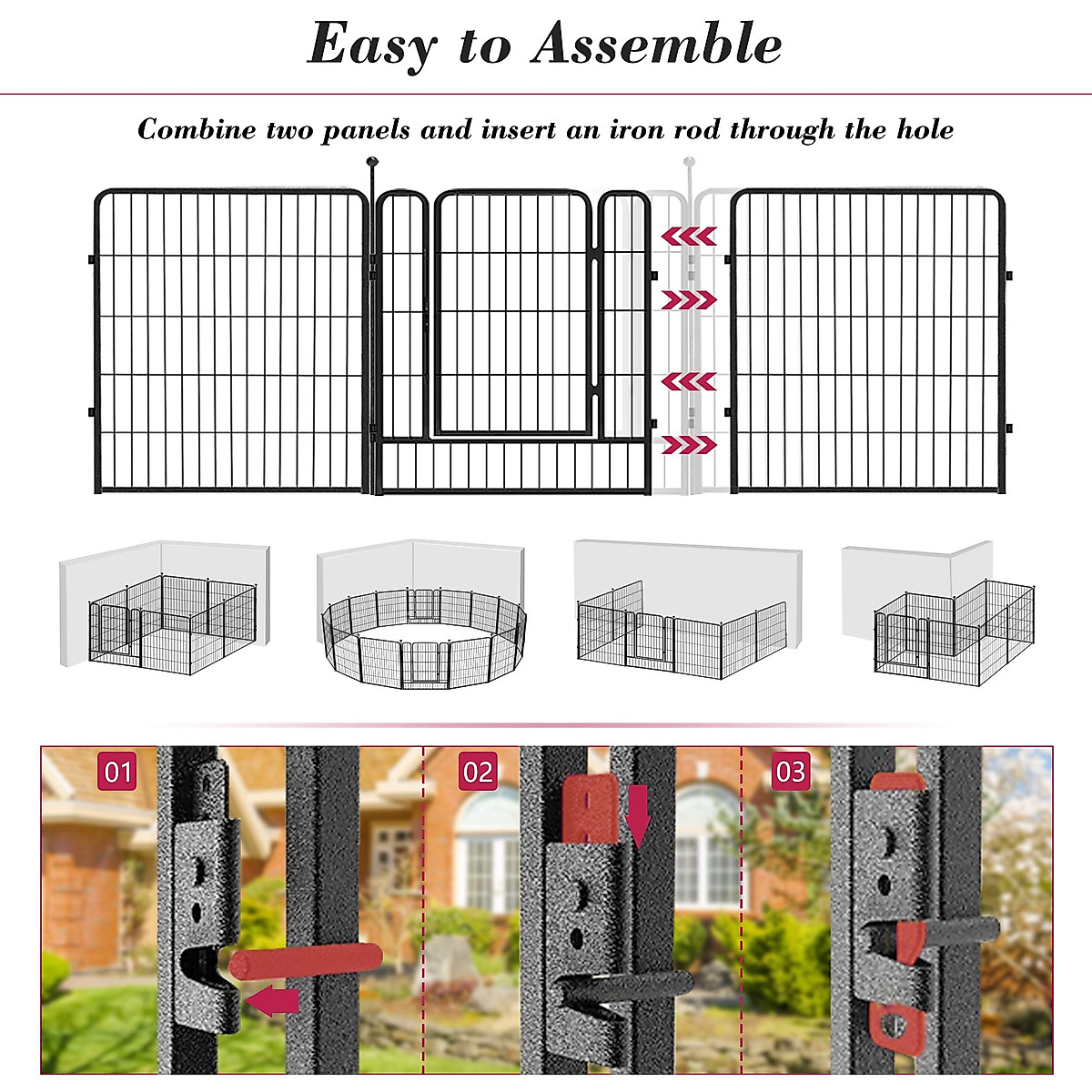 Easy to Assemble

Combine two panels and insert an iron rod through the hole

01

02

03