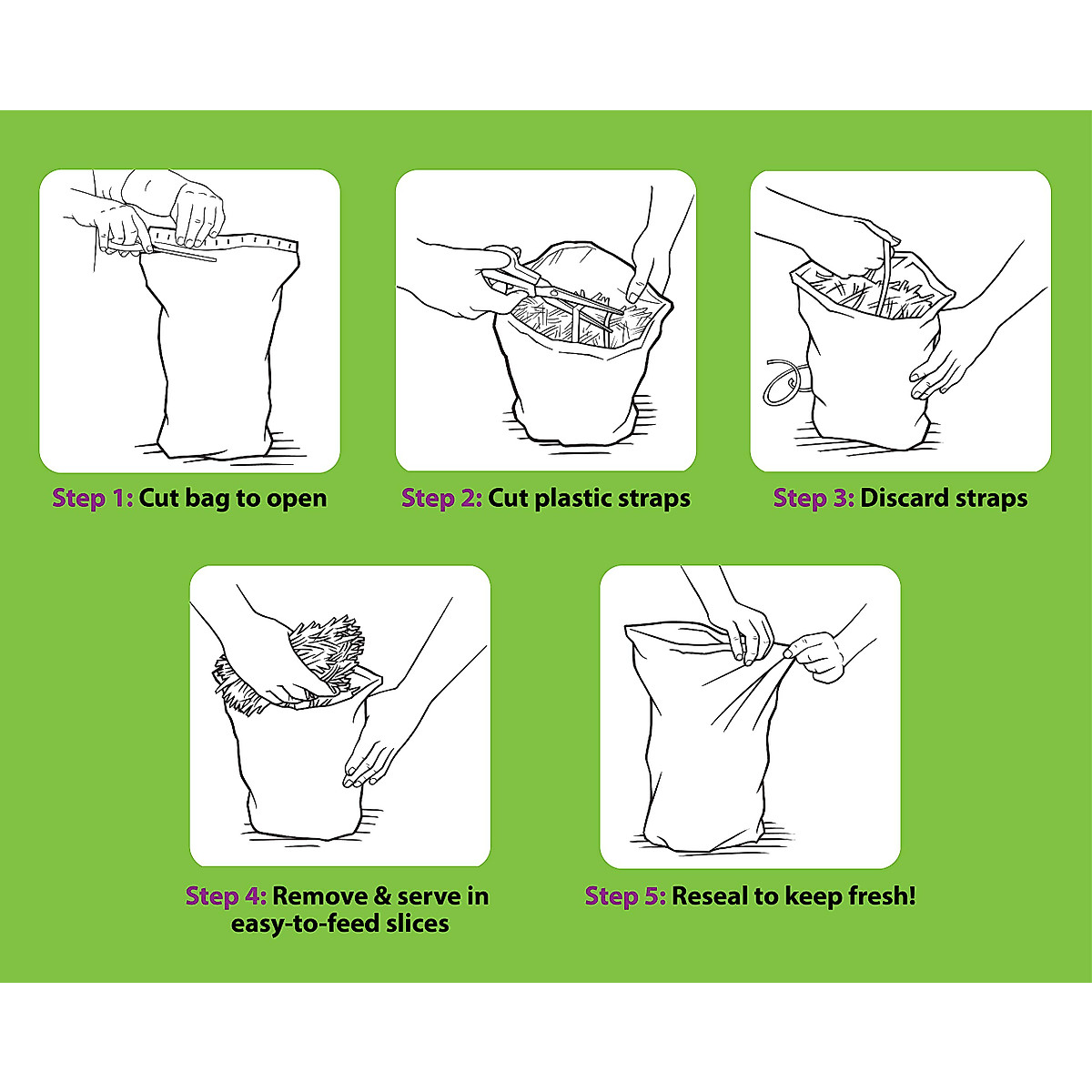 Step 1: Cut bag to open

Step 2: Cut plastic straps

Step 3: Discard straps

Step 4: Remove & serve in easy-to-feed slices

Step 5: Reseal to keep fresh!