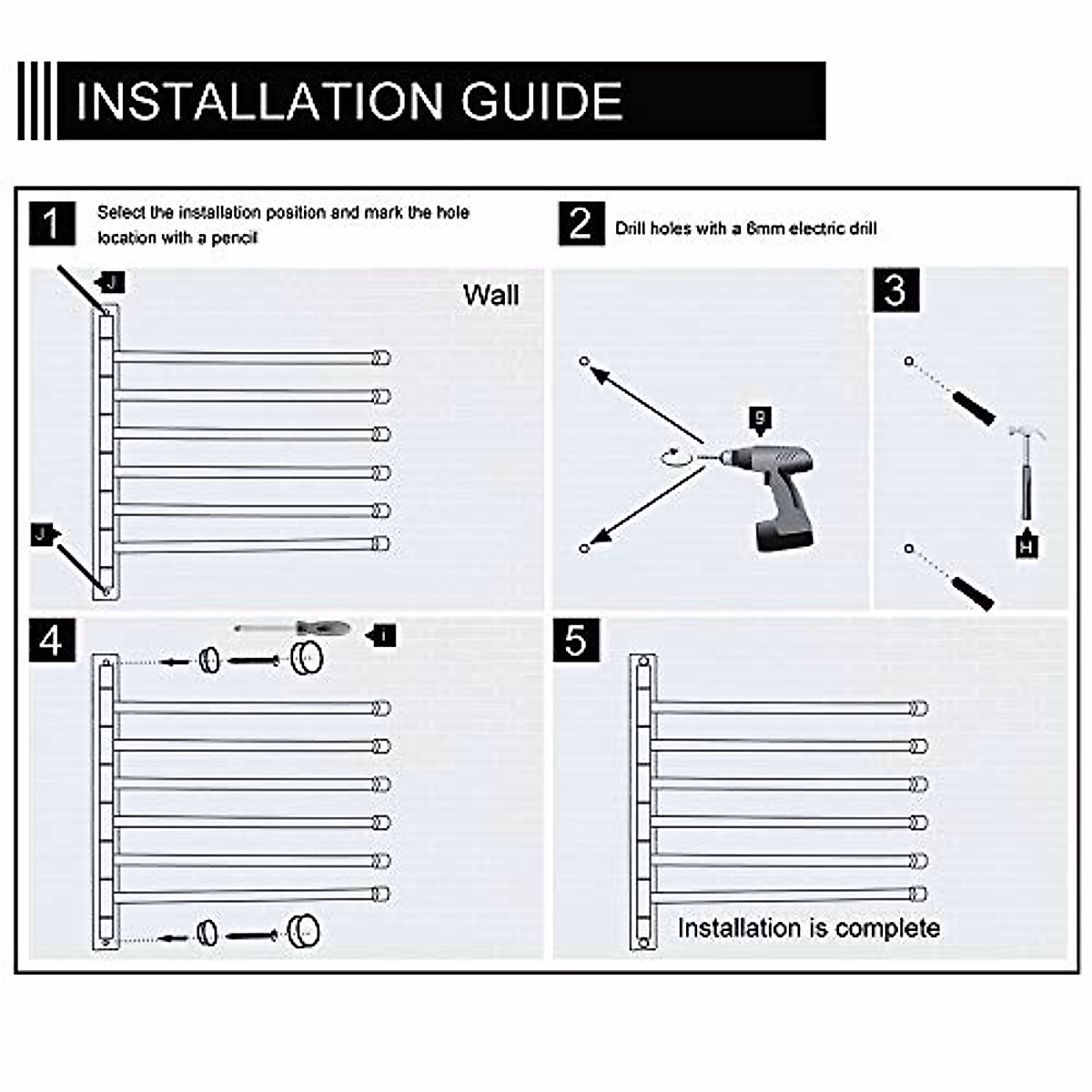 INSTALLATION GUIDE

1 Select the installation position and mark the hole location with a pencil

J

Wall

J

2 Drill holes with a 6mm electric drill

G

3

H

4

I

5

Installation is complete