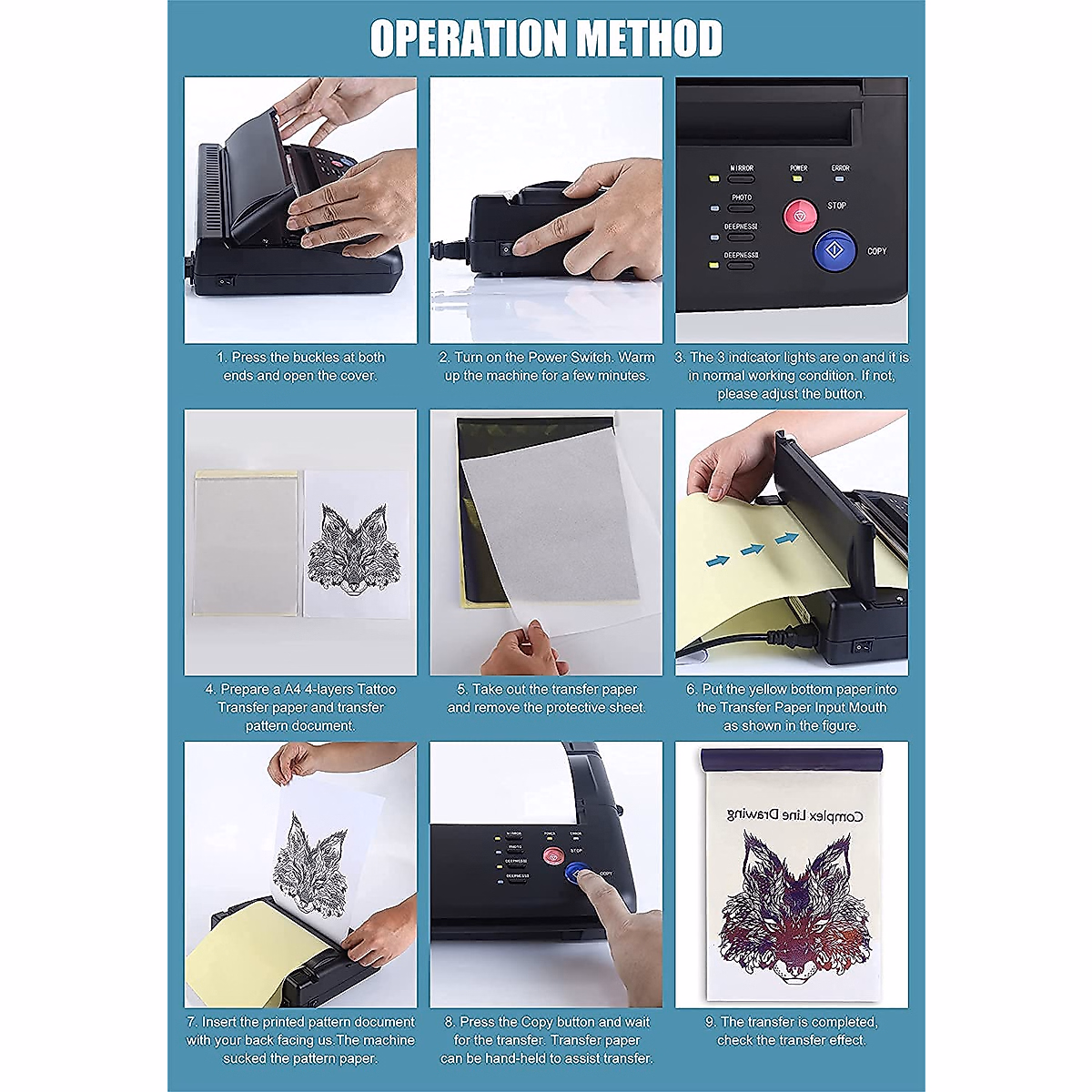 OPERATION METHOD

MIRROR
PHOTO
DEEPNESSI
DEEPNESSII
POWER
ERROR
STOP
COPY

1. Press the buckles at both ends and open the cover.

2. Turn on the Power Switch. Warm up the machine for a few minutes.

3. The 3 indicator lights are on and it is in normal working condition. If not, please adjust the button.

4. Prepare a A4 4-layers Tattoo Transfer paper and transfer pattern document.

5. Take out the transfer paper and remove the protective sheet.

6. Put the yellow bottom paper into the Transfer Paper Input Mouth as shown in the figure.

MIRROR
PHOTO
DEEPNESSI
DEEPNESSII
POWER
ERROR
STOP
COPY

Complex Line Drawing

7. Insert the printed pattern document with your back facing us.The machine sucked the pattern paper.

8. Press the Copy button and wait for the transfer. Transfer paper can be hand-held to assist transfer.

9. The transfer is completed, check the transfer effect.