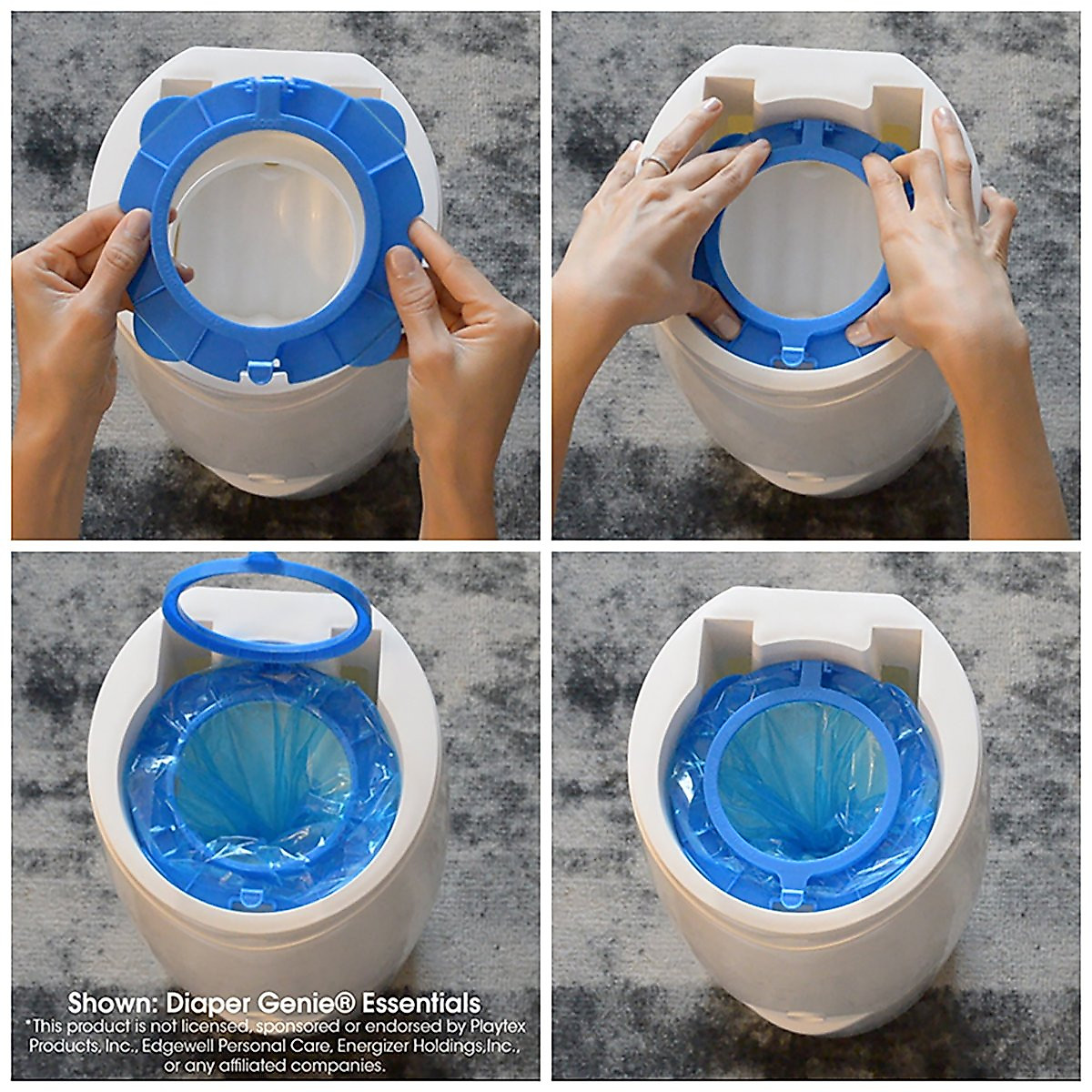 Shown: Diaper Genie® Essentials
*This product is not licensed, sponsored or endorsed by Playtex Products, Inc., Edgewell Personal Care, Energizer Holdings,Inc., or any affiliated companies.