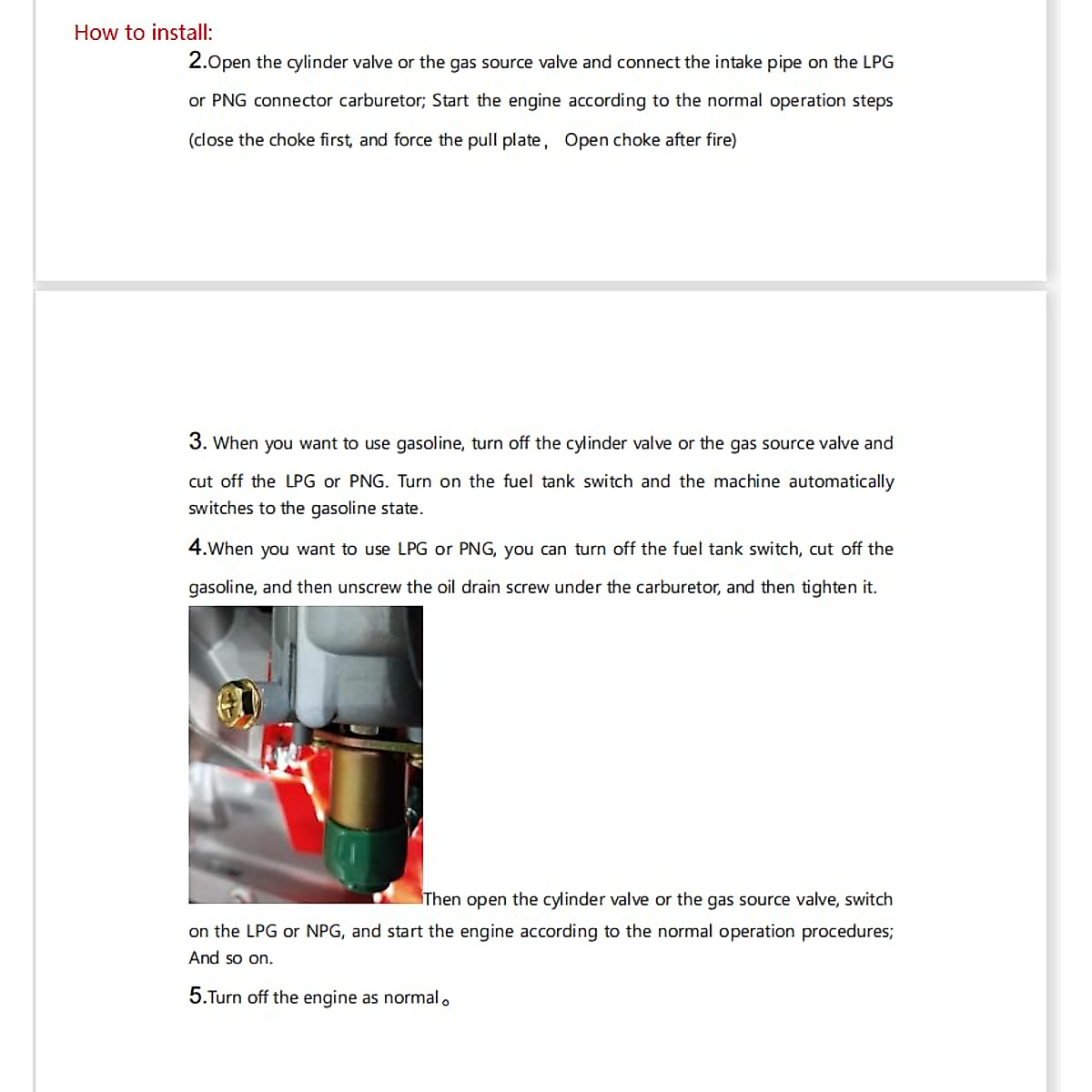 How to install:

2.Open the cylinder valve or the gas source valve and connect the intake pipe on the LPG or PNG connector carburetor; Start the engine according to the normal operation steps (close the choke first, and force the pull plate， Open choke after fire)

3. When you want to use gasoline, turn off the cylinder valve or the gas source valve and cut off the LPG or PNG. Turn on the fuel tank switch and the machine automatically switches to the gasoline state.

4.When you want to use LPG or PNG, you can turn off the fuel tank switch, cut off the gasoline, and then unscrew the oil drain screw under the carburetor, and then tighten it.

Then open the cylinder valve or the gas source valve, switch on the LPG or NPG, and start the engine according to the normal operation procedures; And so on.

5.Turn off the engine as normal。