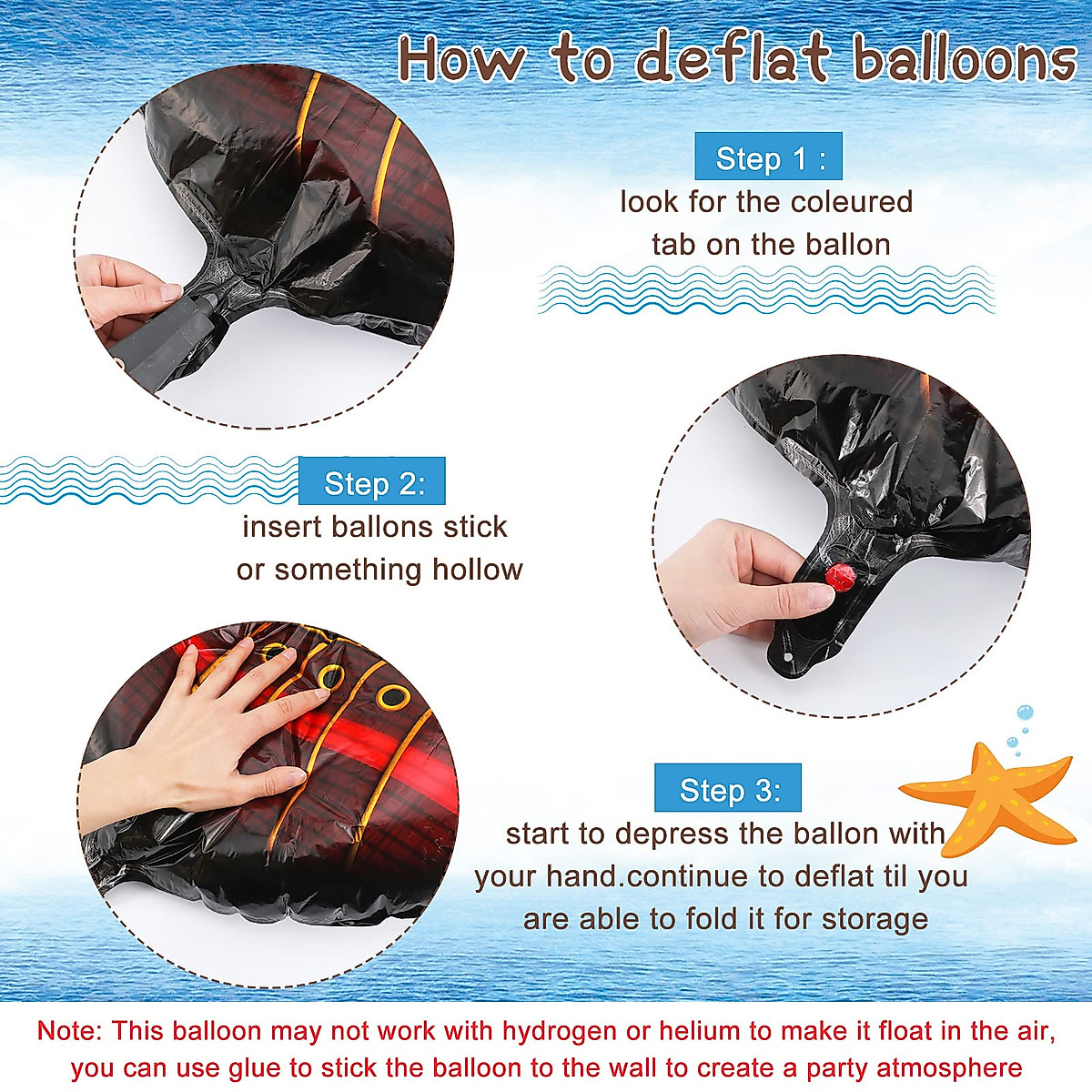 How to deflat balloons

Step 1 :
look for the coleured tab on the ballon

Step 2:
insert ballons stick or something hollow

Step 3:
start to depress the ballon with your hand.continue to deflat til you are able to fold it for storage

Note: This balloon may not work with hydrogen or helium to make it float in the air, you can use glue to stick the balloon to the wall to create a party atmosphere