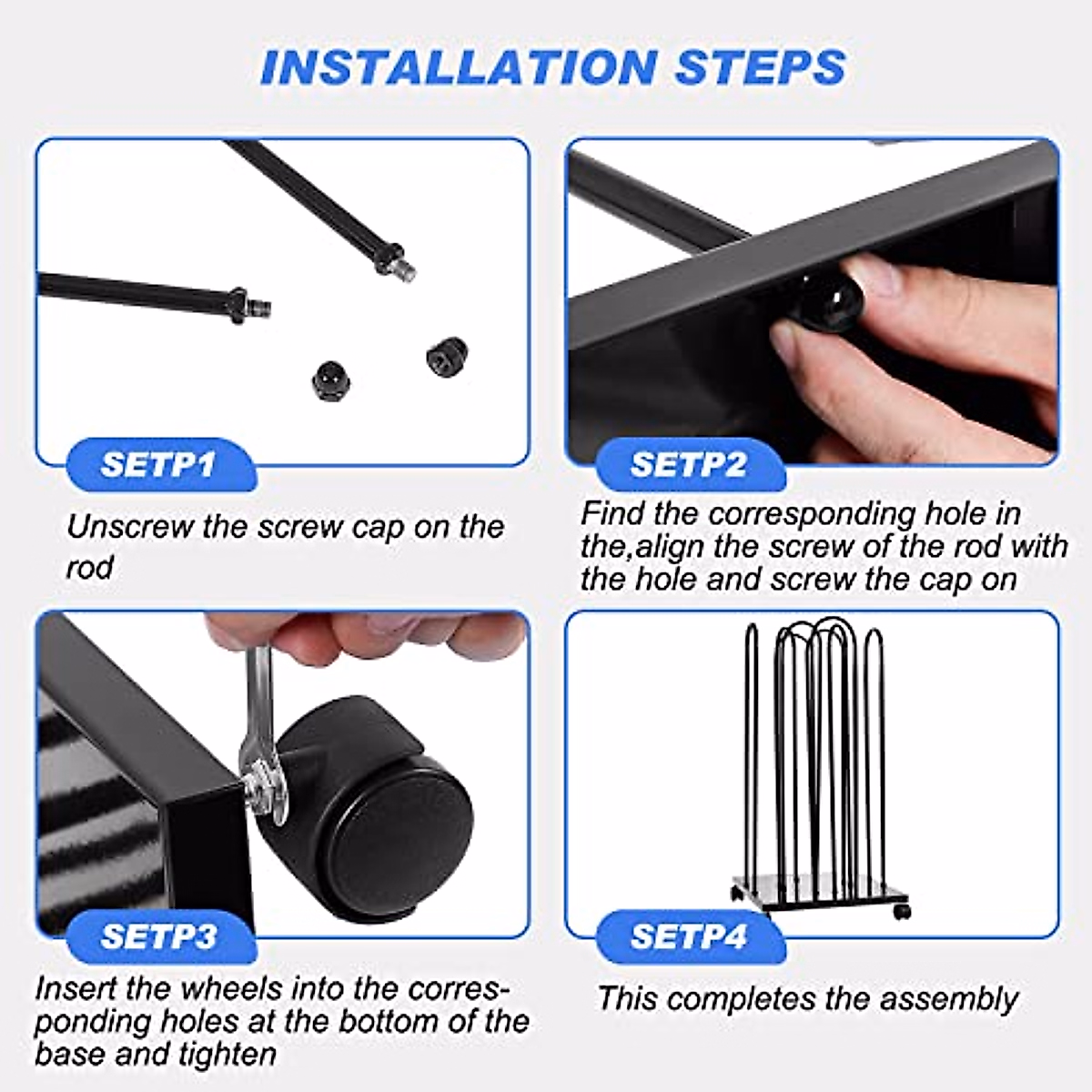 INSTALLATION STEPS

SETP1

Unscrew the screw cap on the rod

SETP2

Find the corresponding hole in the,align the screw of the rod with the hole and screw the cap on

SETP3

Insert the wheels into the corresponding holes at the bottom of the base and tighten

SETP4

This completes the assembly