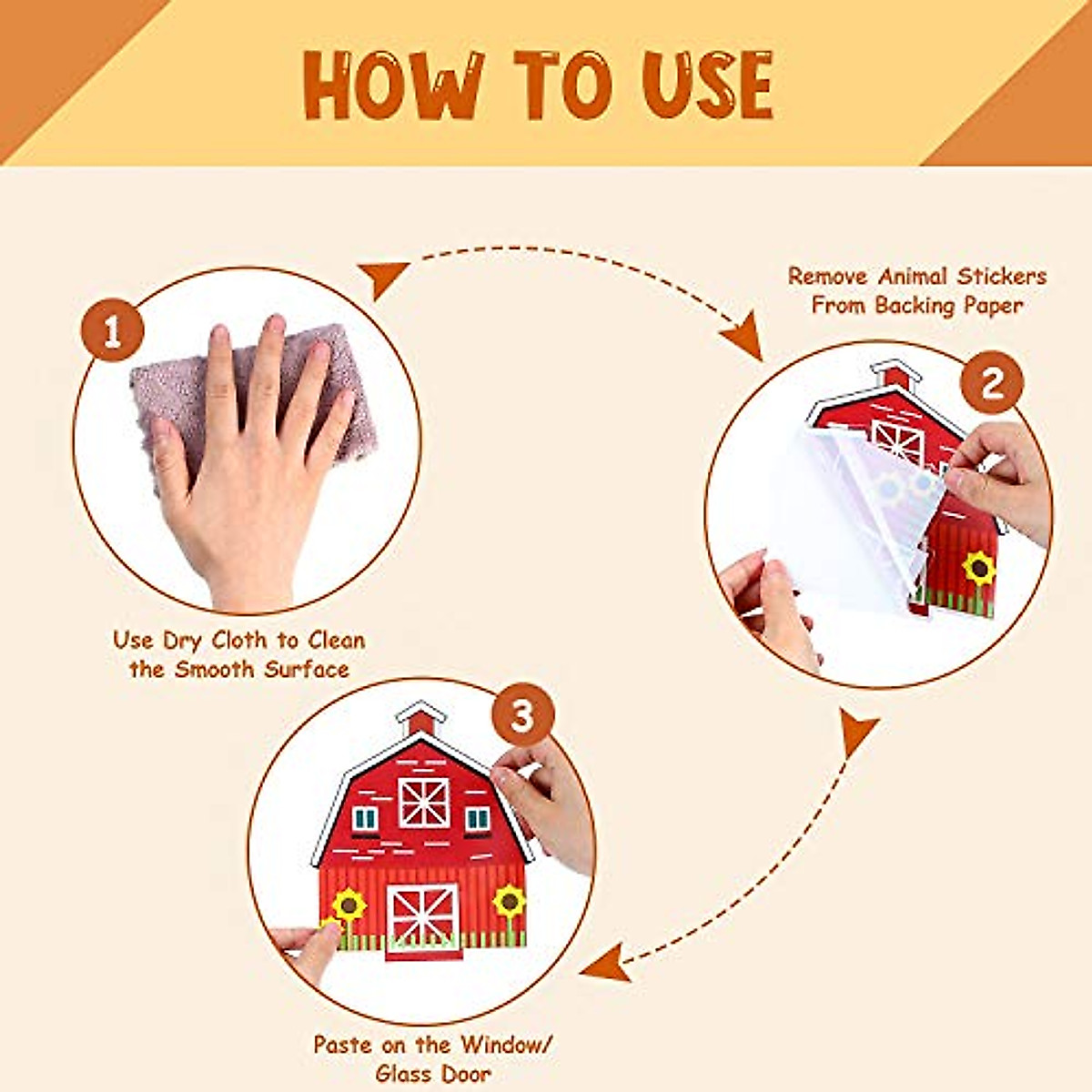 HOW TO USE

1

Use Dry Cloth to Clean the Smooth Surface

Remove Animal Stickers From Backing Paper

2

3

Paste on the Window/ Glass Door