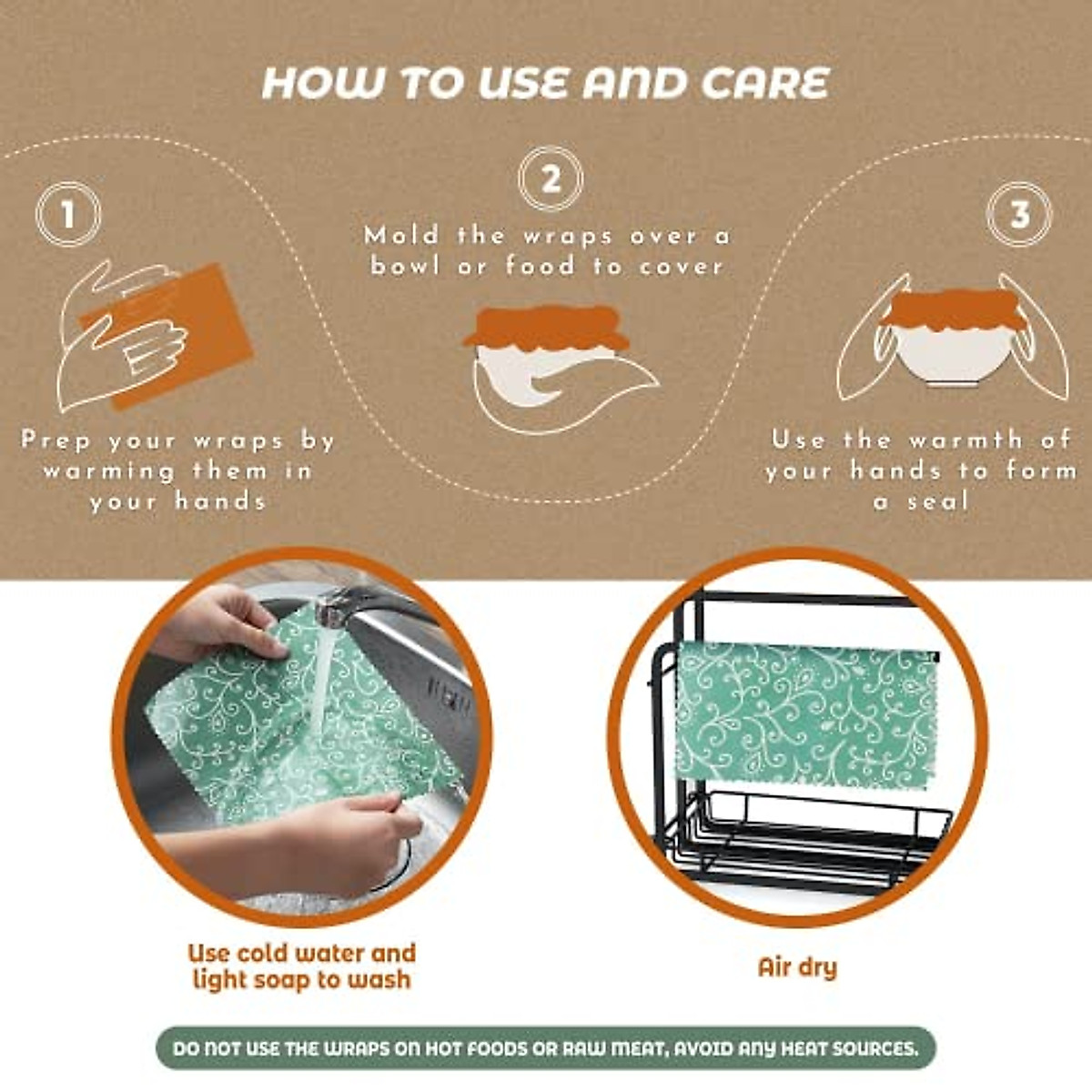 HOW TO USE AND CARE

1

Prep your wraps by warming them in your hands

2

Mold the wraps over a bowl or food to cover

3

Use the warmth of your hands to form a seal

Use cold water and light soap to wash

Air dry

DO NOT USE THE WRAPS ON HOT FOODS OR RAW MEAT, AVOID ANY HEAT SOURCES.