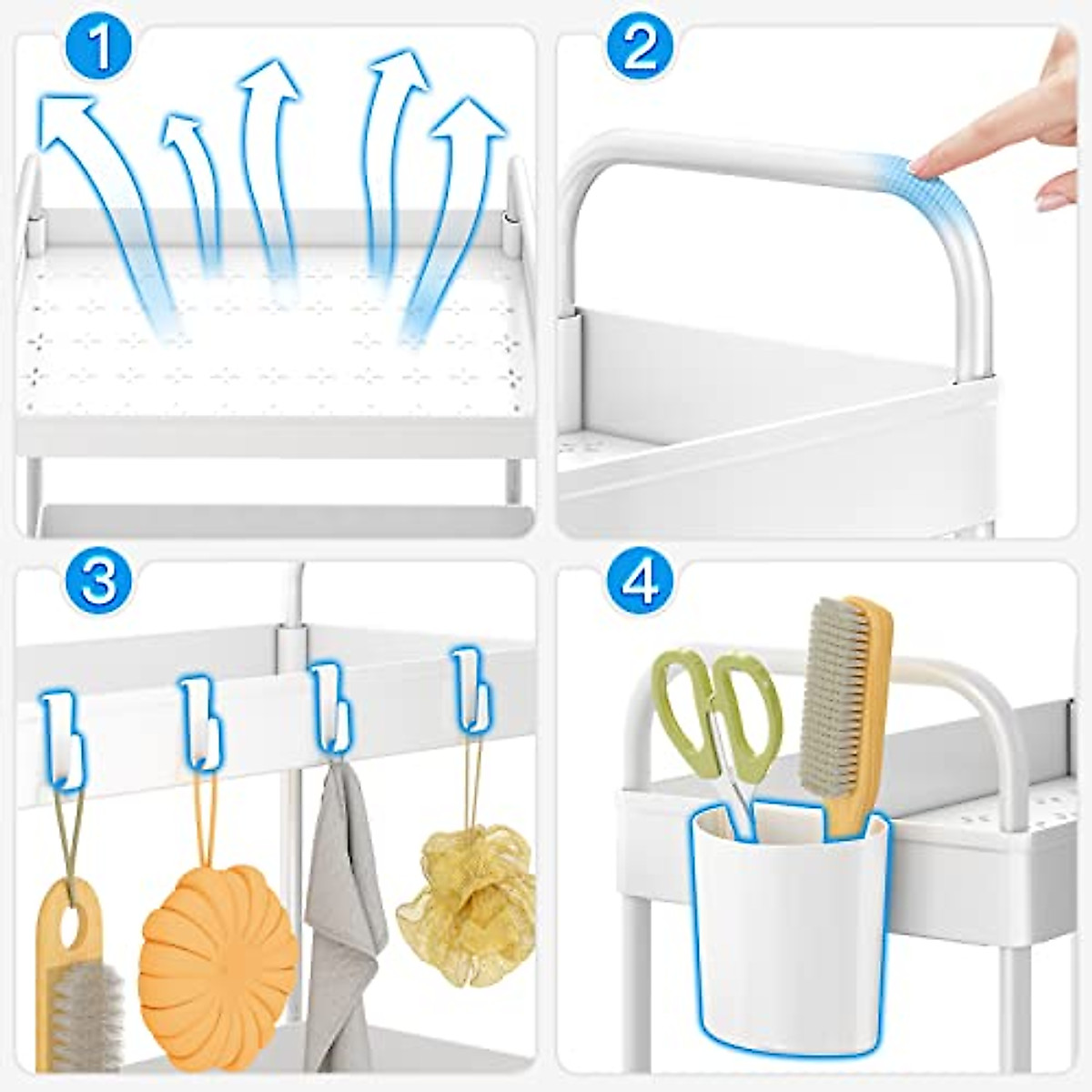 1
2
3
4