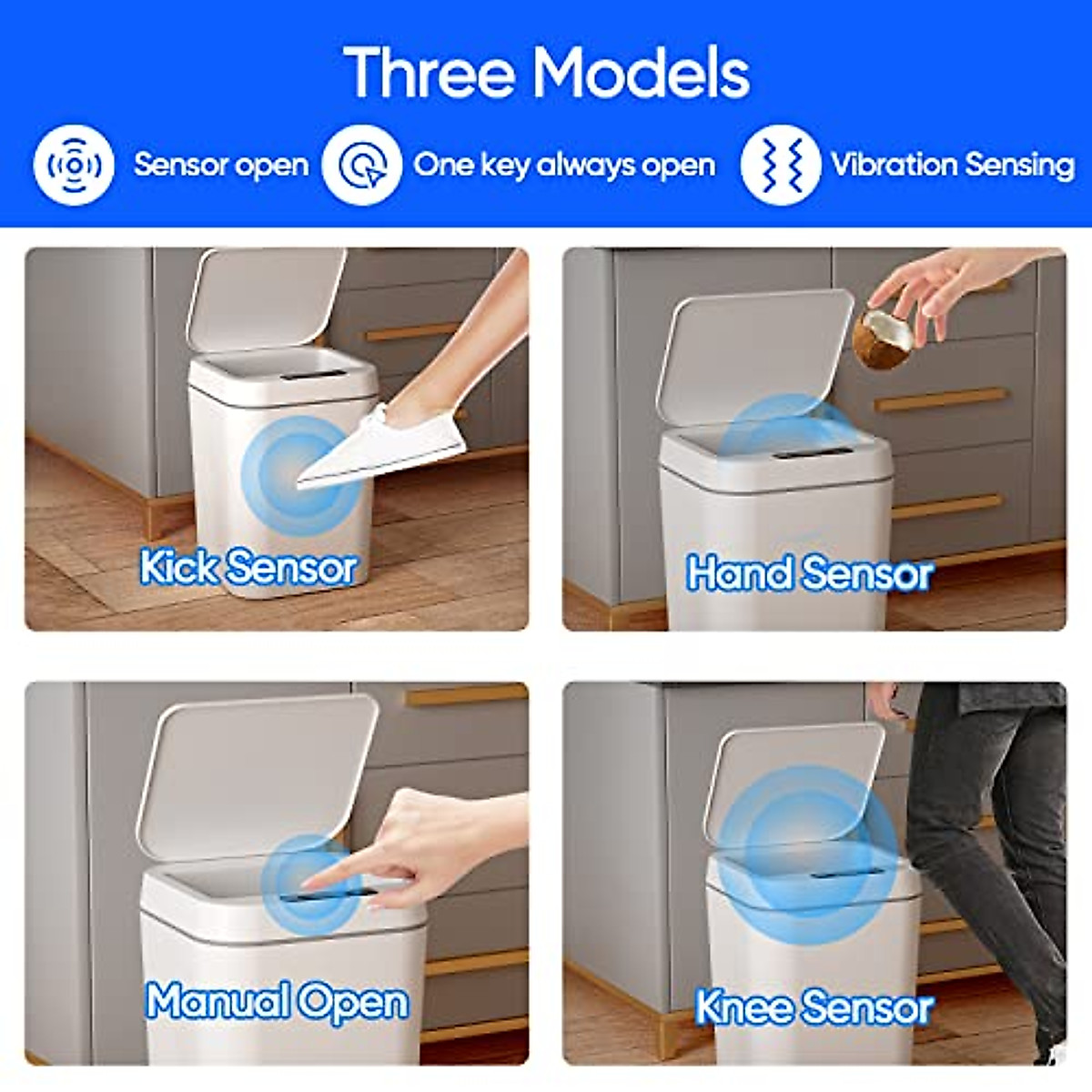 Three Models

Sensor open

One key always open

Vibration Sensing

Kick Sensor

Hand Sensor

Manual Open

Knee Sensor