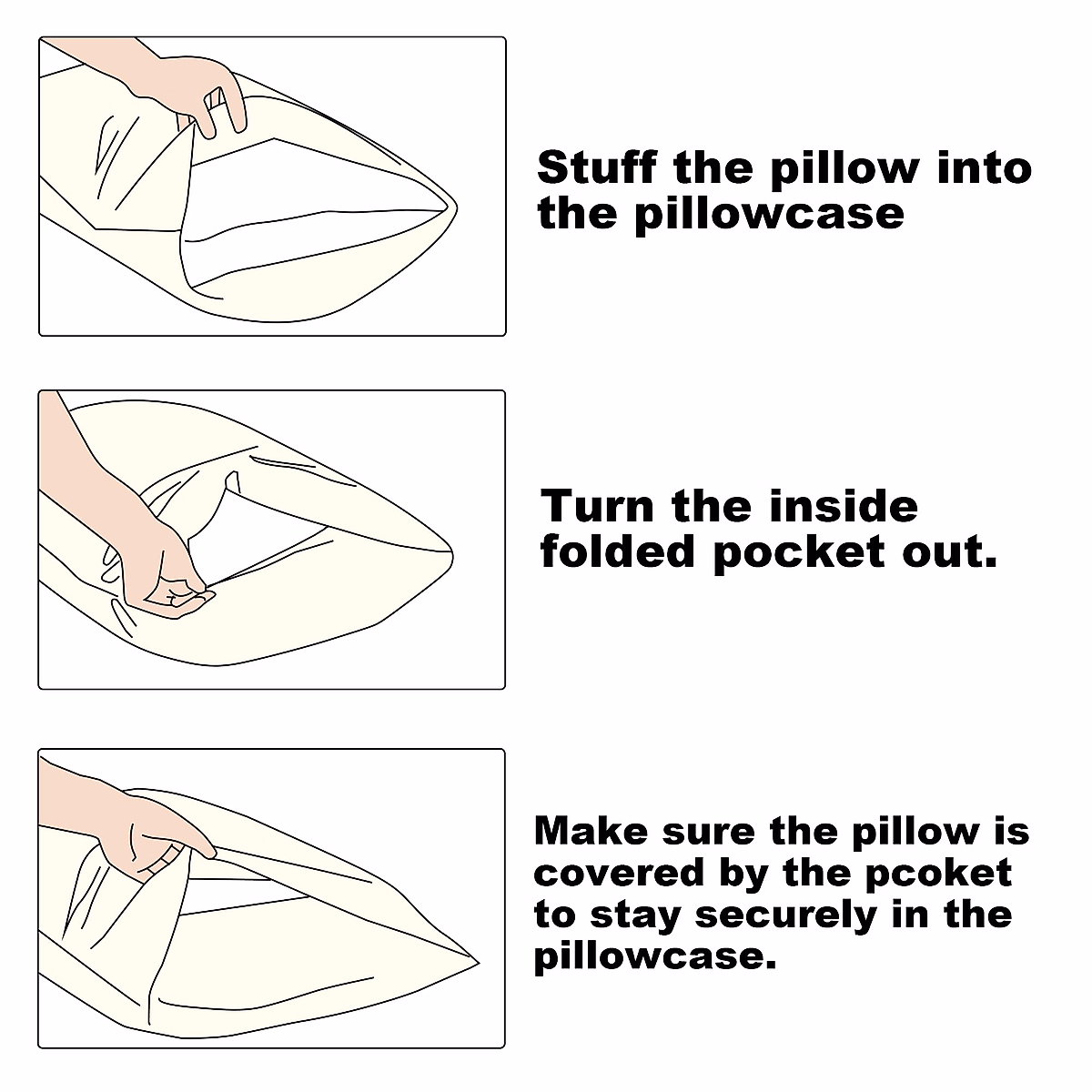 Stuff the pillow into the pillowcase

Turn the inside folded pocket out.

Make sure the pillow is covered by the pcoket to stay securely in the pillowcase.