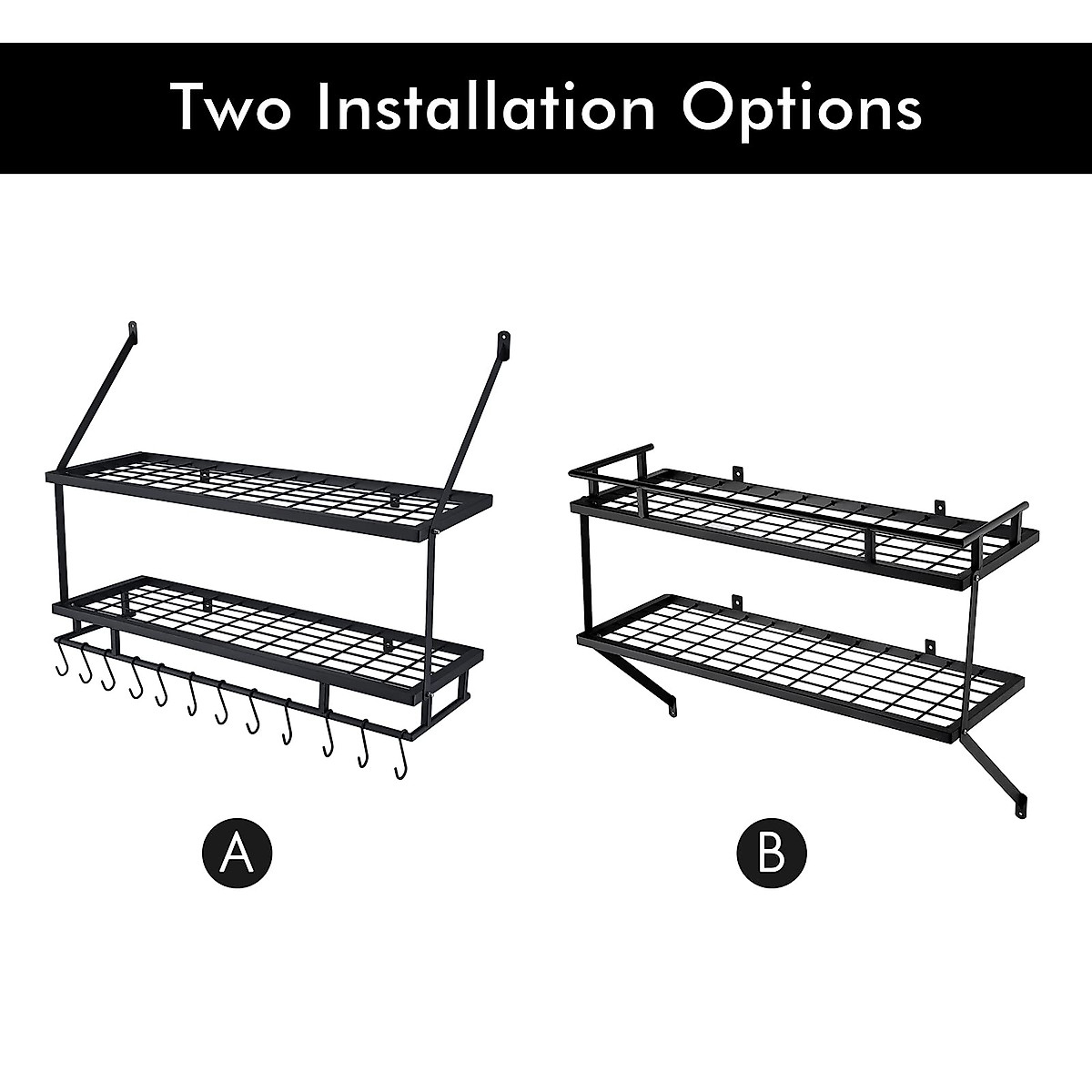 Two Installation Options

A

B