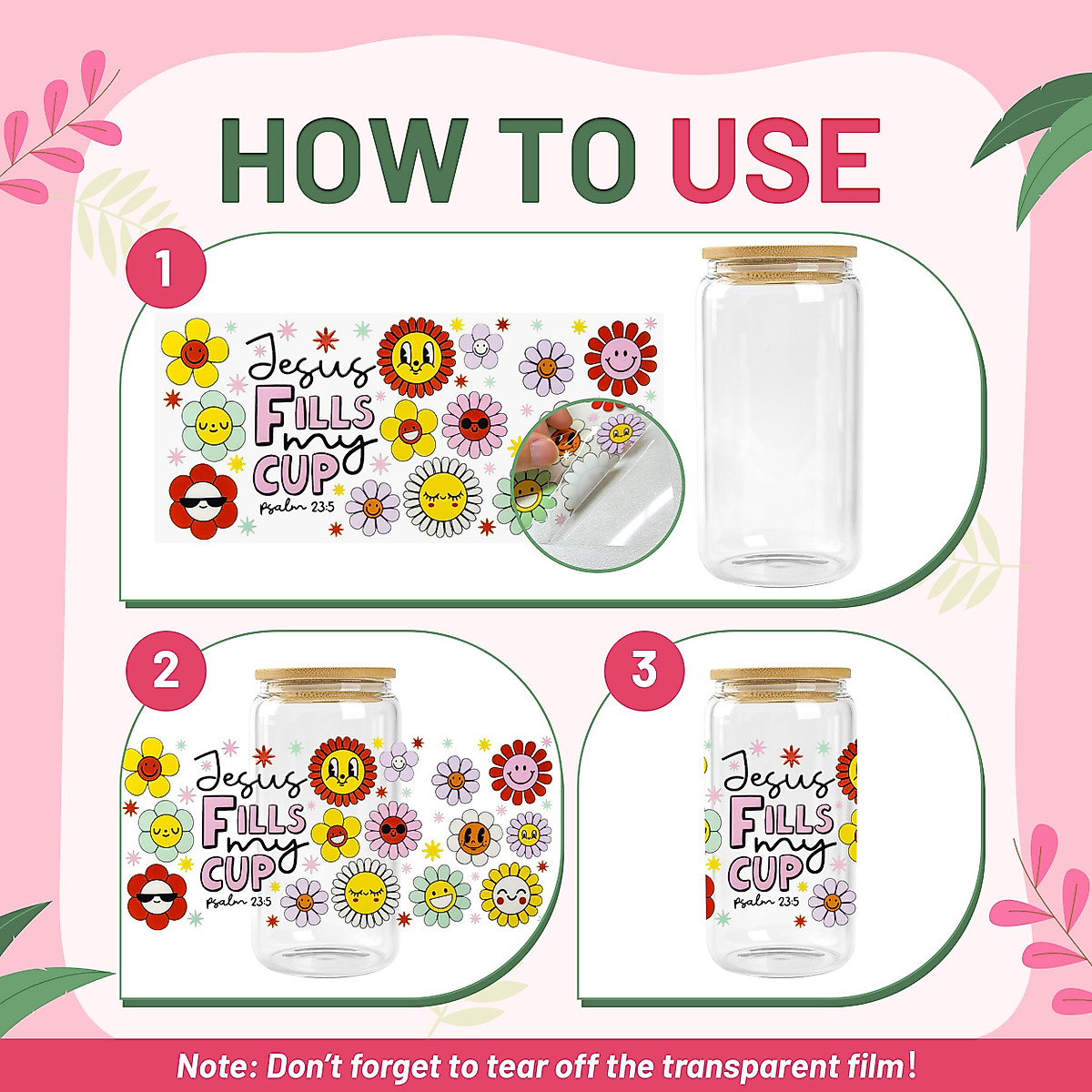 HOW TO USE

1

Jesus FILLS my CUP
psalm 23:5

2

Jesus FILLS my CUP
psalm 23:5

3

Jesus FILLS my CUP
psalm 23:5

Note: Don't forget to tear off the transparent film!