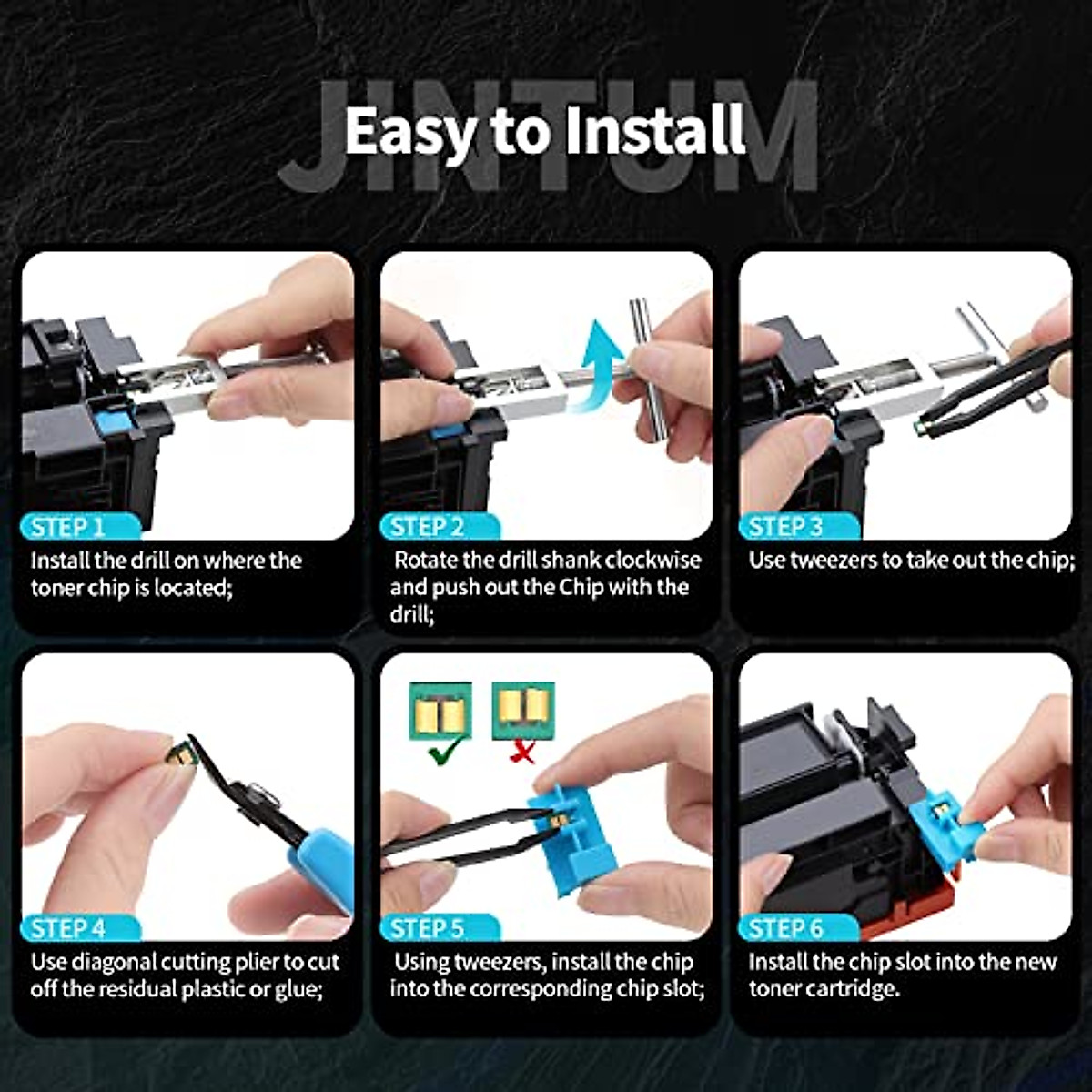 JINTUM

Easy to Install

STEP 1
Install the drill on where the toner chip is located;

STEP 2
Rotate the drill shank clockwise and push out the Chip with the drill;

STEP 3
Use tweezers to take out the chip;

STEP 4
Use diagonal cutting plier to cut off the residual plastic or glue;

STEP 5
Using tweezers, install the chip into the corresponding chip slot;

STEP 6
Install the chip slot into the new toner cartridge.