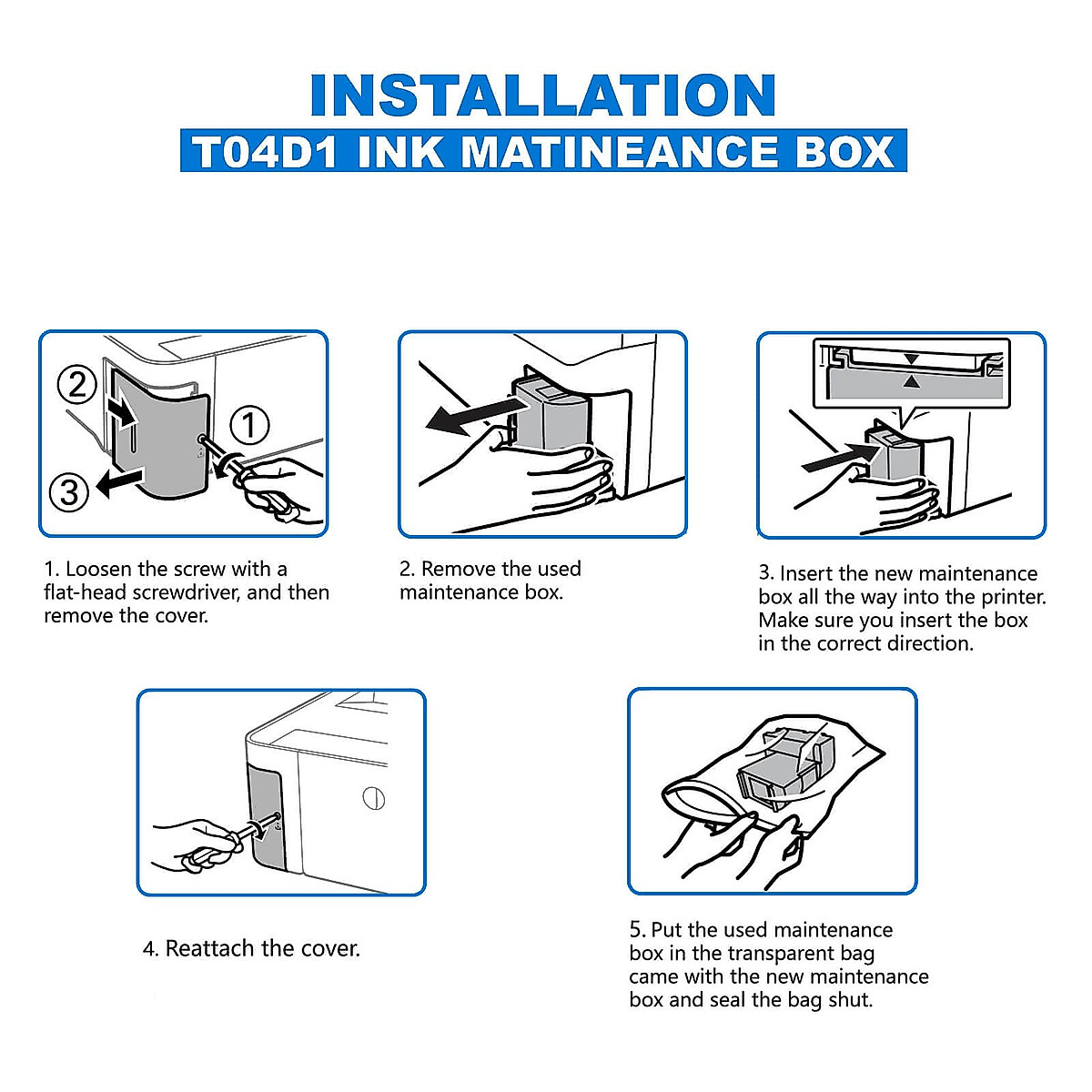 INSTALLATION
T04D1 INK MATINEANCE BOX

②
①
③

1. Loosen the screw with a flat-head screwdriver, and then remove the cover.

2. Remove the used maintenance box.

3. Insert the new maintenance box all the way into the printer. Make sure you insert the box in the correct direction.

4. Reattach the cover.

5. Put the used maintenance box in the transparent bag came with the new maintenance box and seal the bag shut.