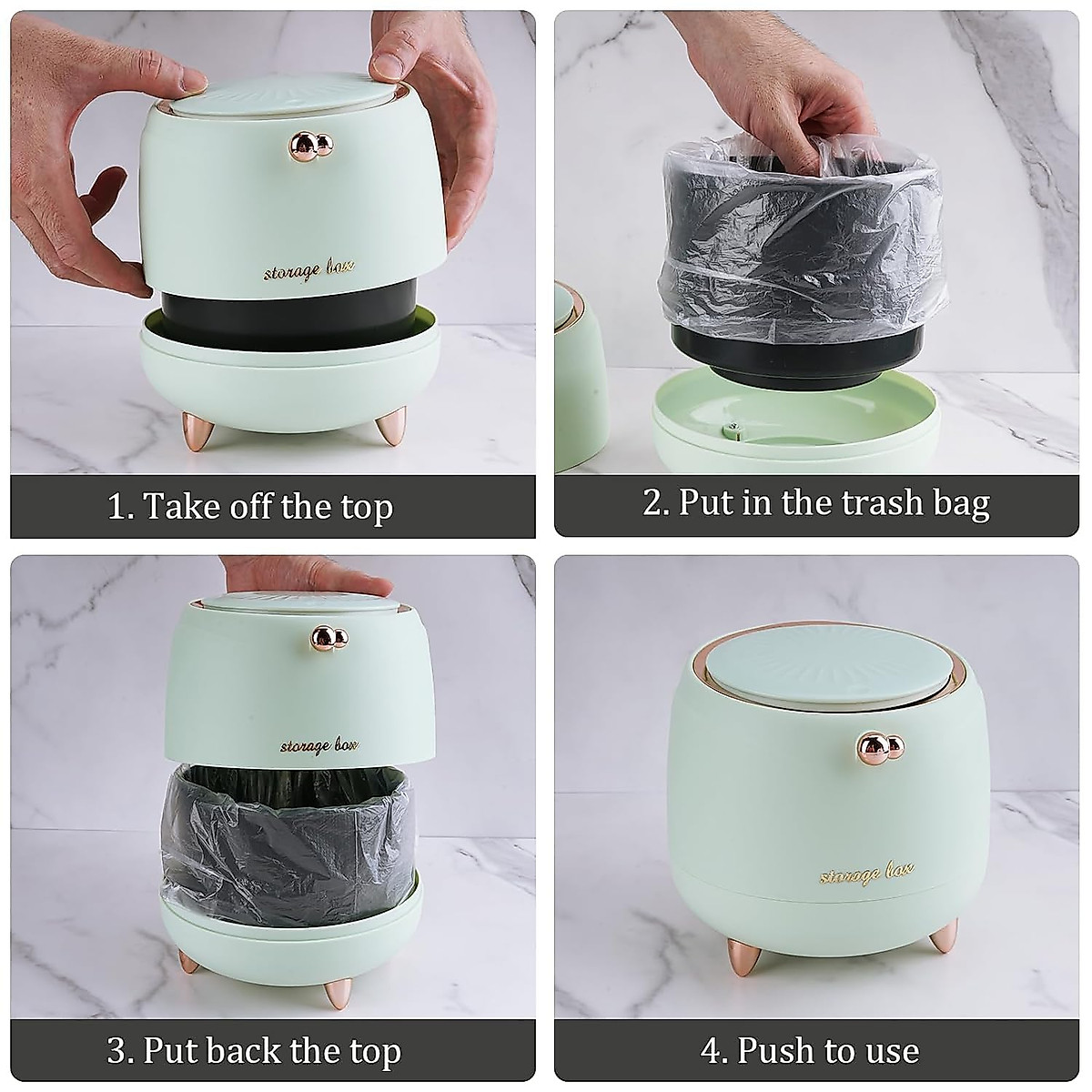 storage box

1. Take off the top

2. Put in the trash bag

storage box

3. Put back the top

storage box

4. Push to use