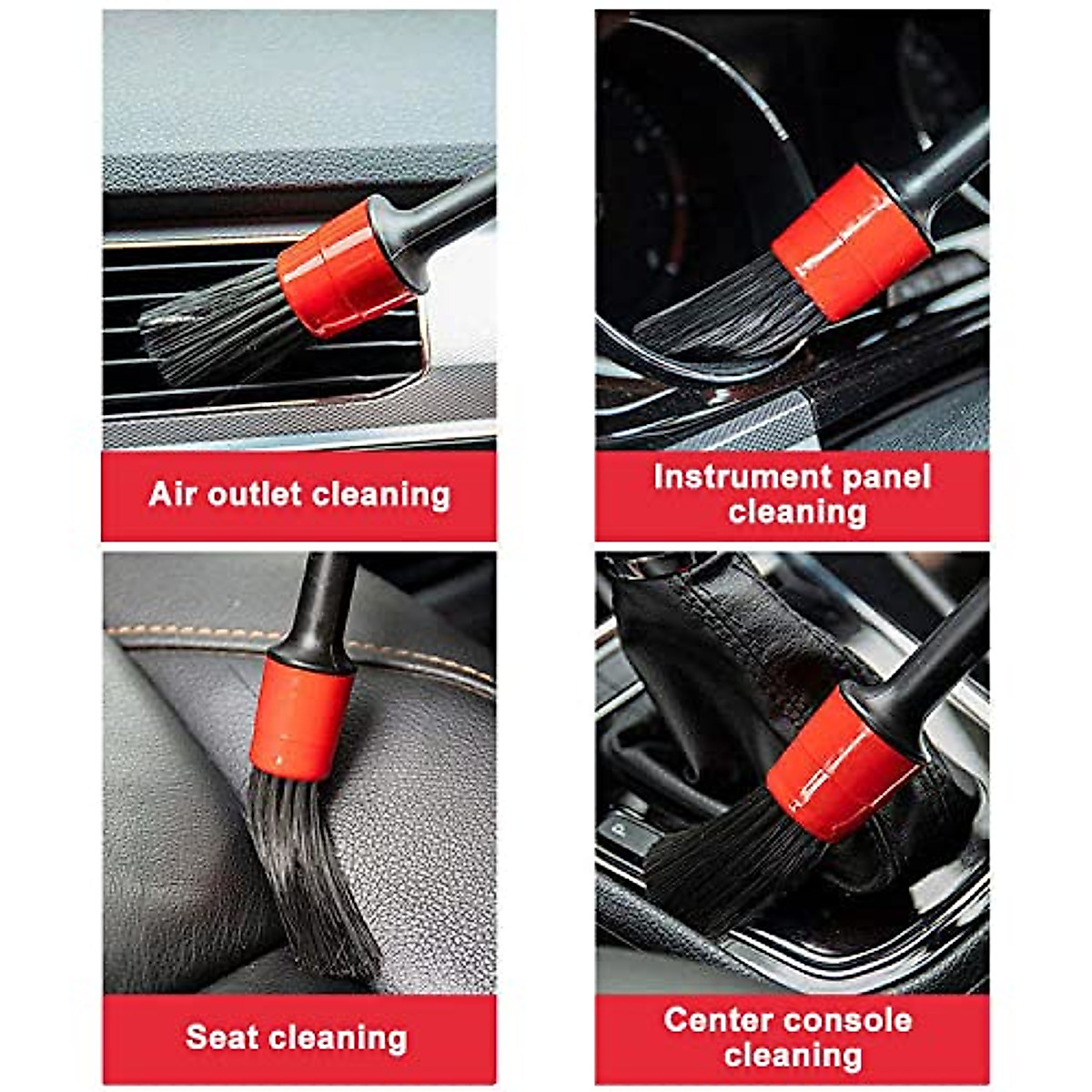 Air outlet cleaning

Instrument panel cleaning

Seat cleaning

Center console cleaning