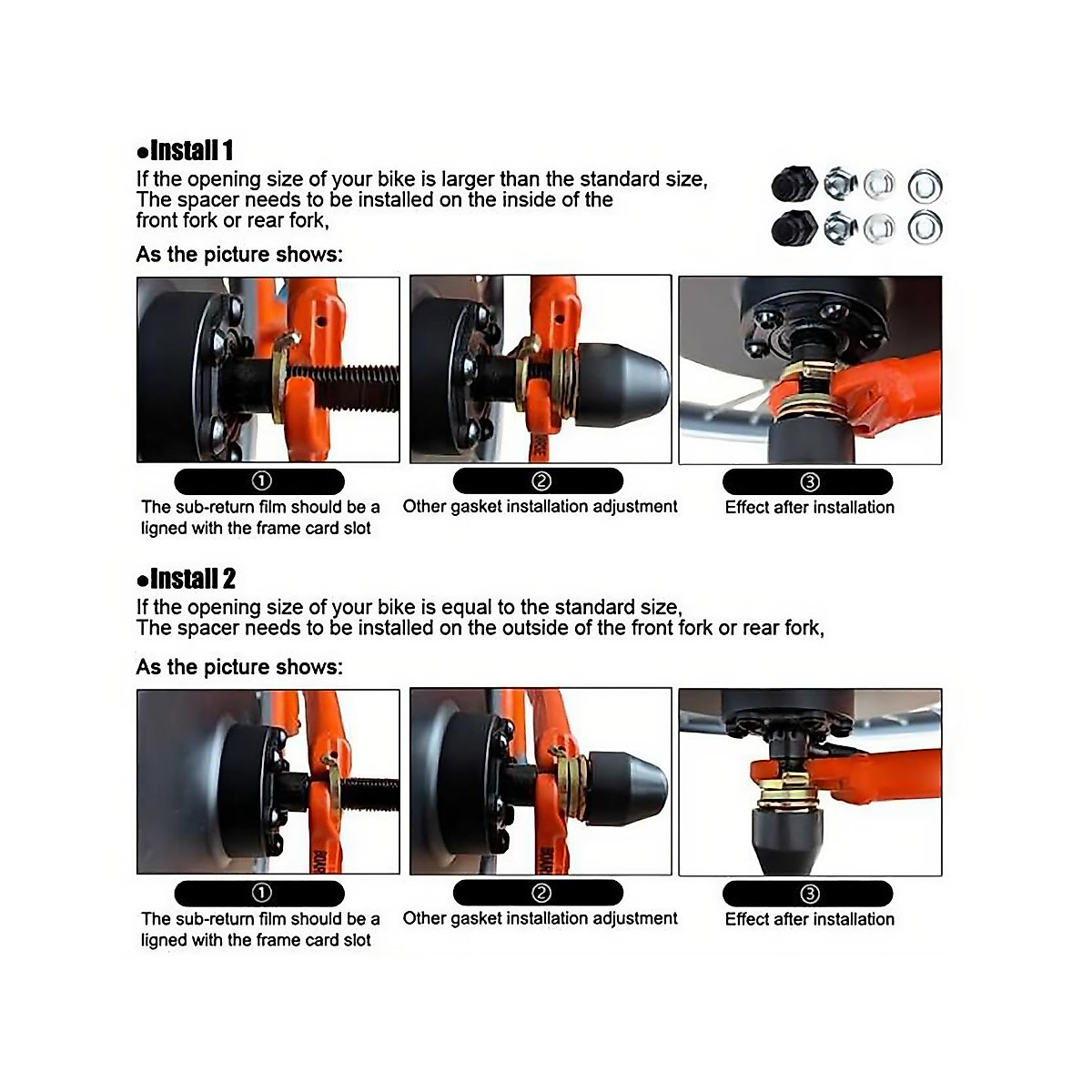 ●Install 1
If the opening size of your bike is larger than the standard size, The spacer needs to be installed on the inside of the front fork or rear fork,

As the picture shows:

①
The sub-return film should be a ligned with the frame card slot

②
Other gasket installation adjustment

③
Effect after installation

●Install 2
If the opening size of your bike is equal to the standard size, The spacer needs to be installed on the outside of the front fork or rear fork,

As the picture shows:

①
The sub-return film should be a ligned with the frame card slot

②
Other gasket installation adjustment

③
Effect after installation