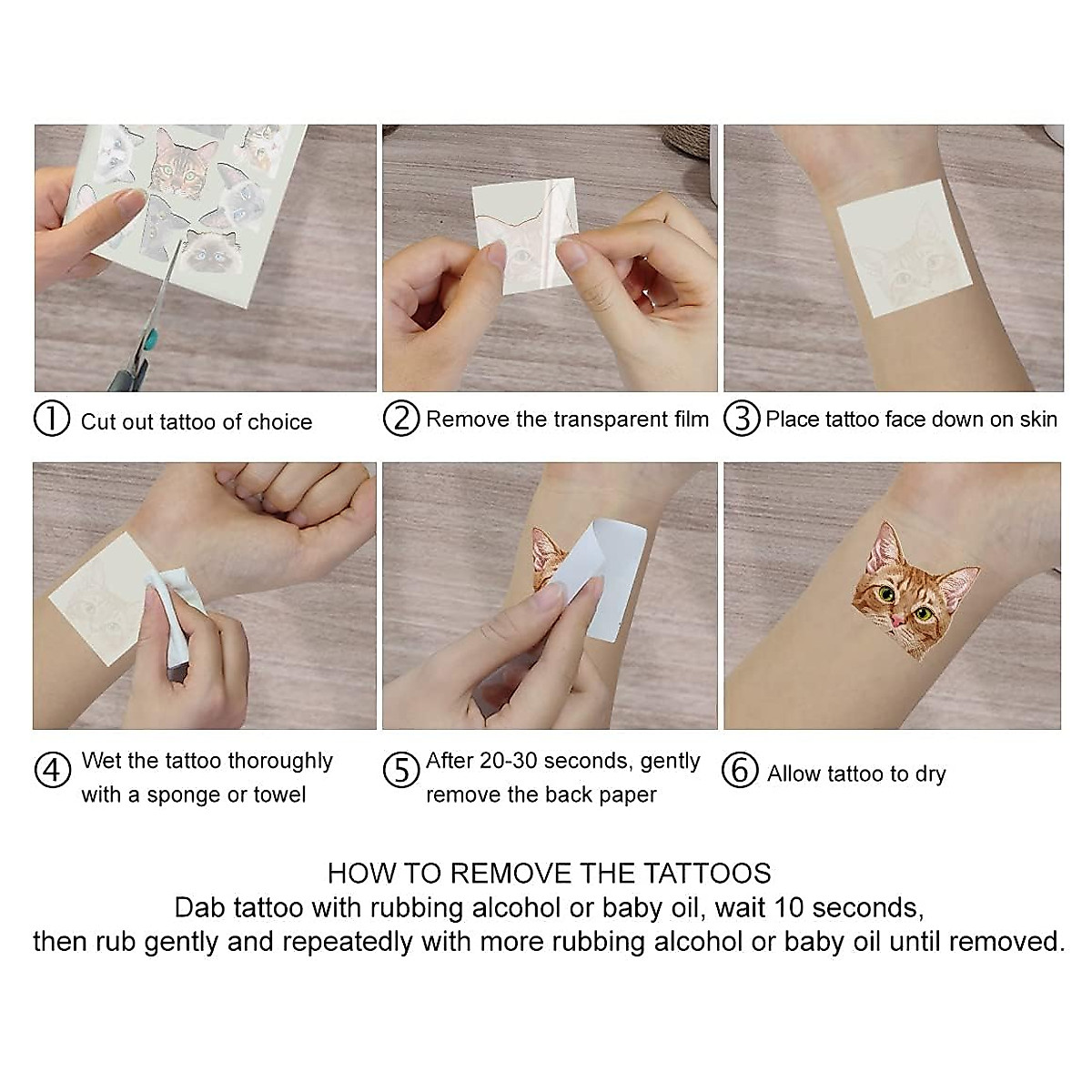 ① Cut out tattoo of choice

② Remove the transparent film

③ Place tattoo face down on skin

④ Wet the tattoo thoroughly with a sponge or towel

⑤ After 20-30 seconds, gently remove the back paper

⑥ Allow tattoo to dry

HOW TO REMOVE THE TATTOOS
Dab tattoo with rubbing alcohol or baby oil, wait 10 seconds, then rub gently and repeatedly with more rubbing alcohol or baby oil until removed.