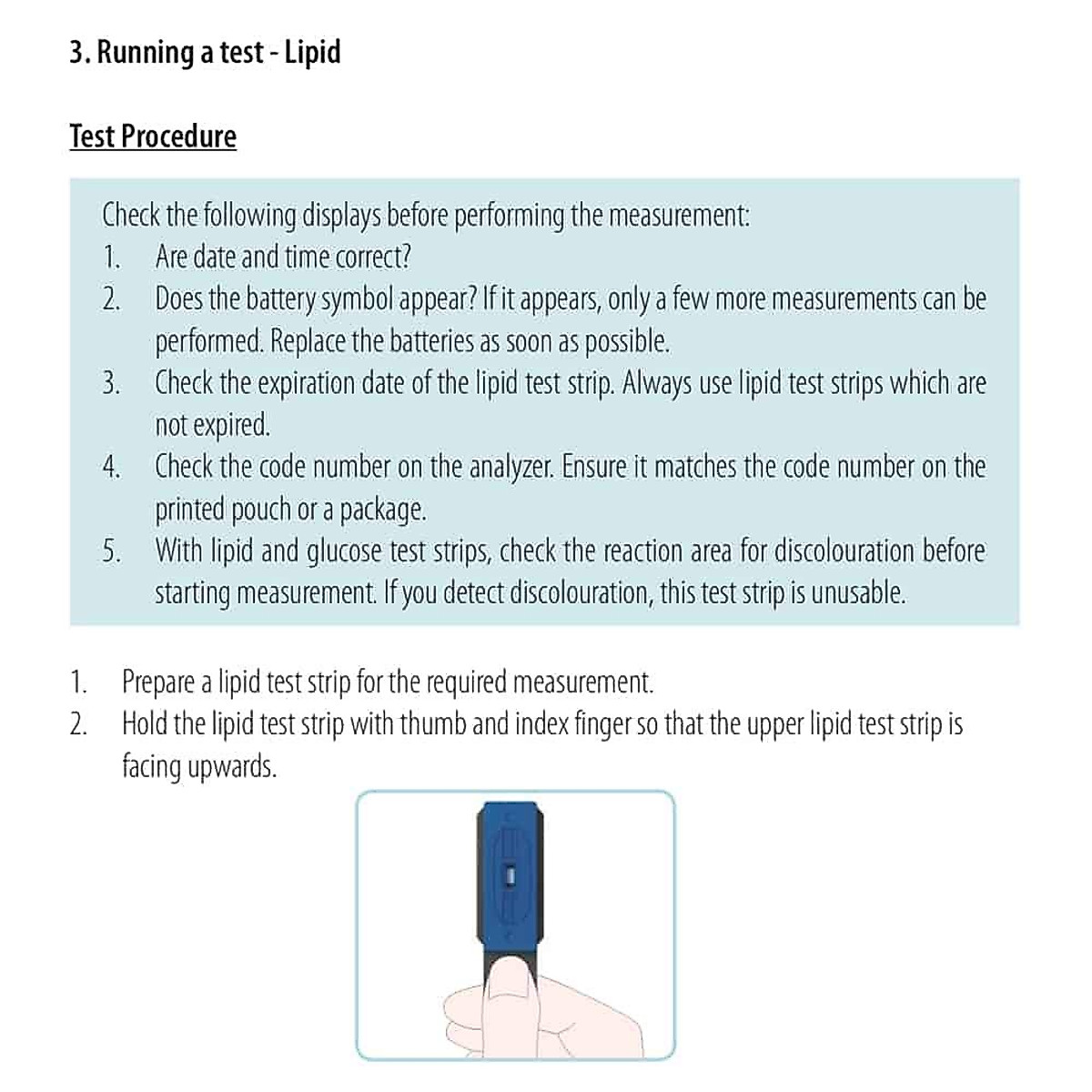 3. Running a test - Lipid

Test Procedure

Check the following displays before performing the measurement:
1. Are date and time correct?
2. Does the battery symbol appear? If it appears, only a few more measurements can be performed. Replace the batteries as soon as possible.
3. Check the expiration date of the lipid test strip. Always use lipid test strips which are not expired.
4. Check the code number on the analyzer. Ensure it matches the code number on the printed pouch or a package.
5. With lipid and glucose test strips, check the reaction area for discolouration before starting measurement. If you detect discolouration, this test strip is unusable.

1. Prepare a lipid test strip for the required measurement.
2. Hold the lipid test strip with thumb and index finger so that the upper lipid test strip is facing upwards.