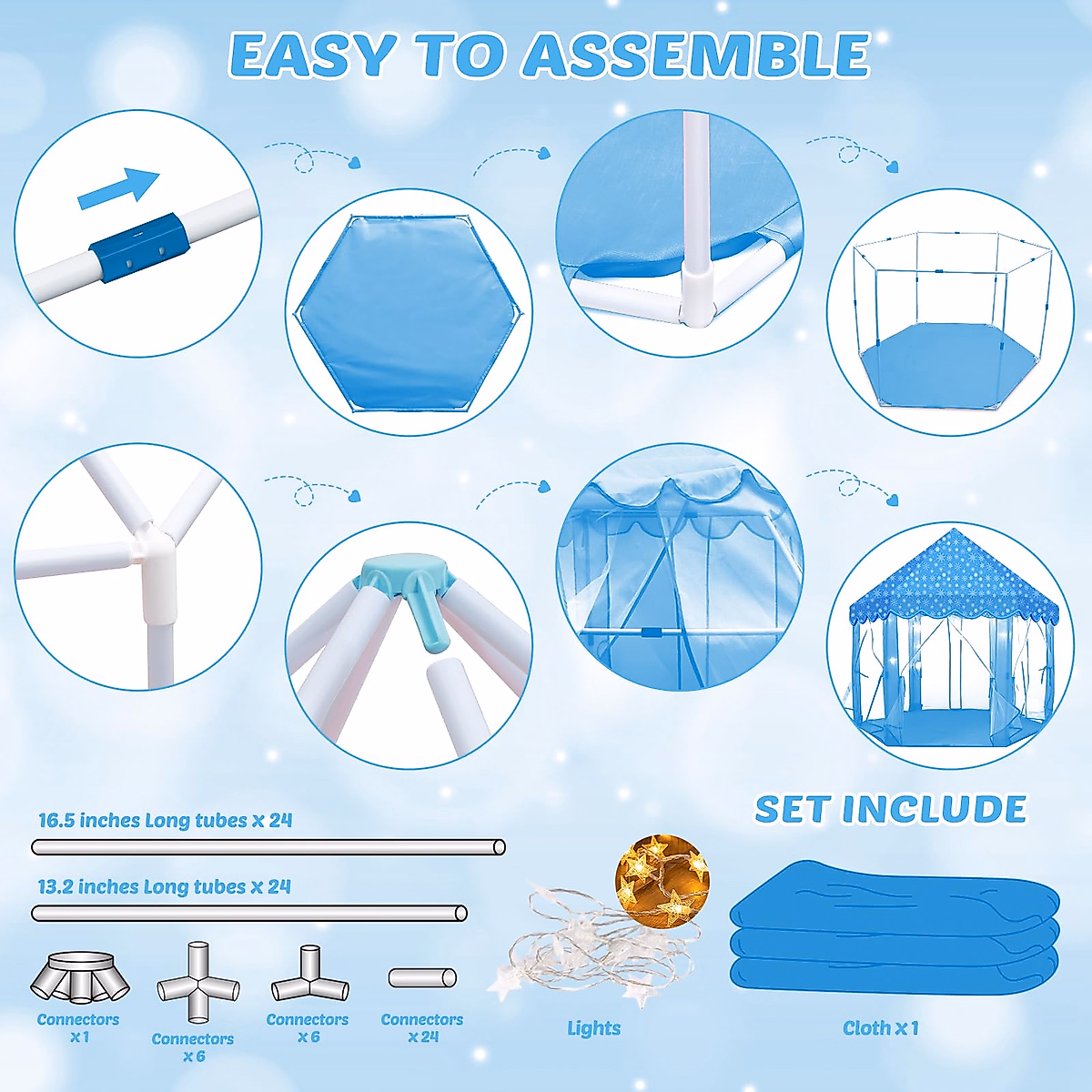 EASY TO ASSEMBLE

16.5 inches Long tubes x 24

13.2 inches Long tubes x 24

SET INCLUDE

Connectors x 1

Connectors x 6

Connectors x 6

Connectors x 24

Lights

Cloth x 1