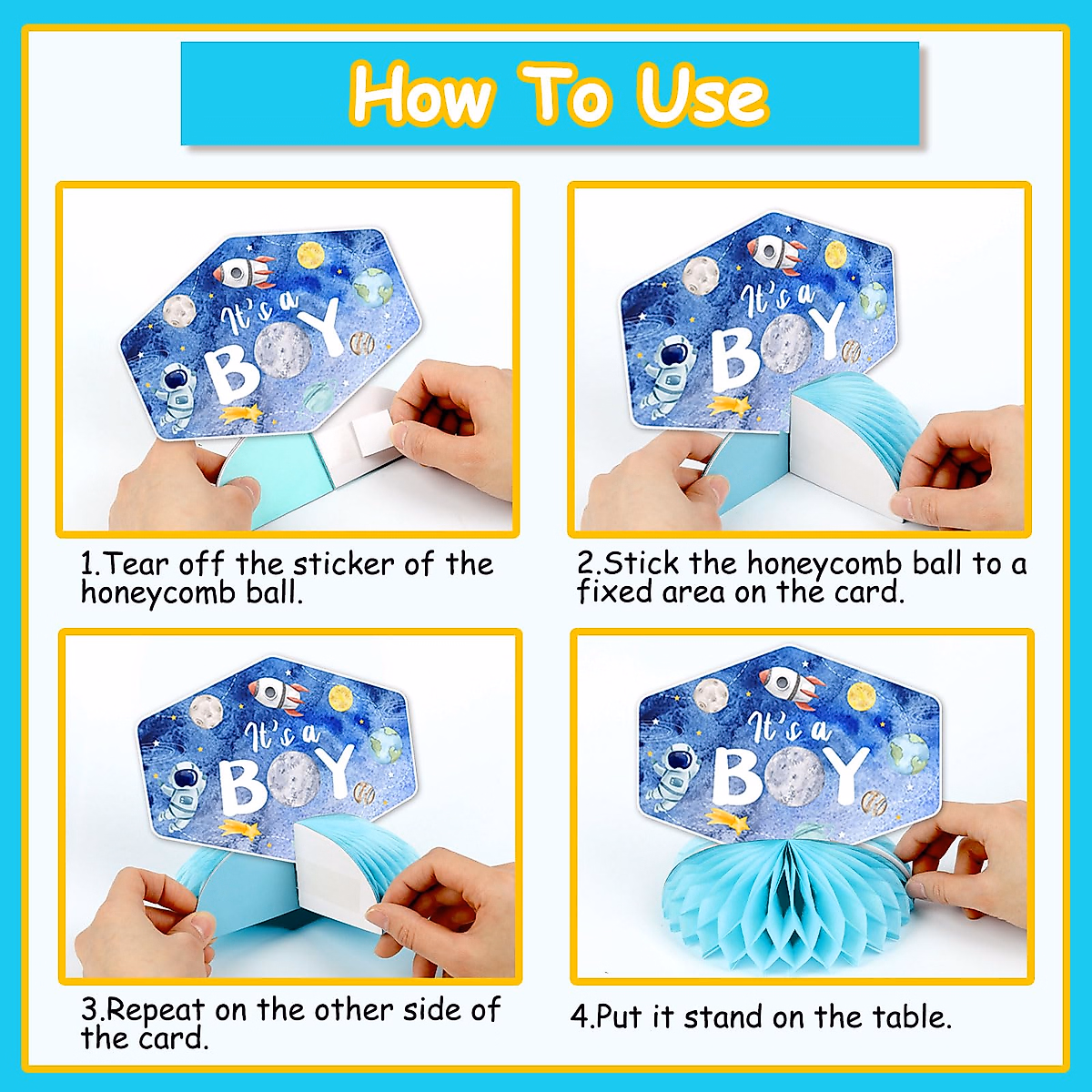 How To Use

It's a BOY

1.Tear off the sticker of the honeycomb ball.

It's a BOY

2.Stick the honeycomb ball to a fixed area on the card.

It's a BOY

3.Repeat on the other side of the card.

It's a BOY

4.Put it stand on the table.