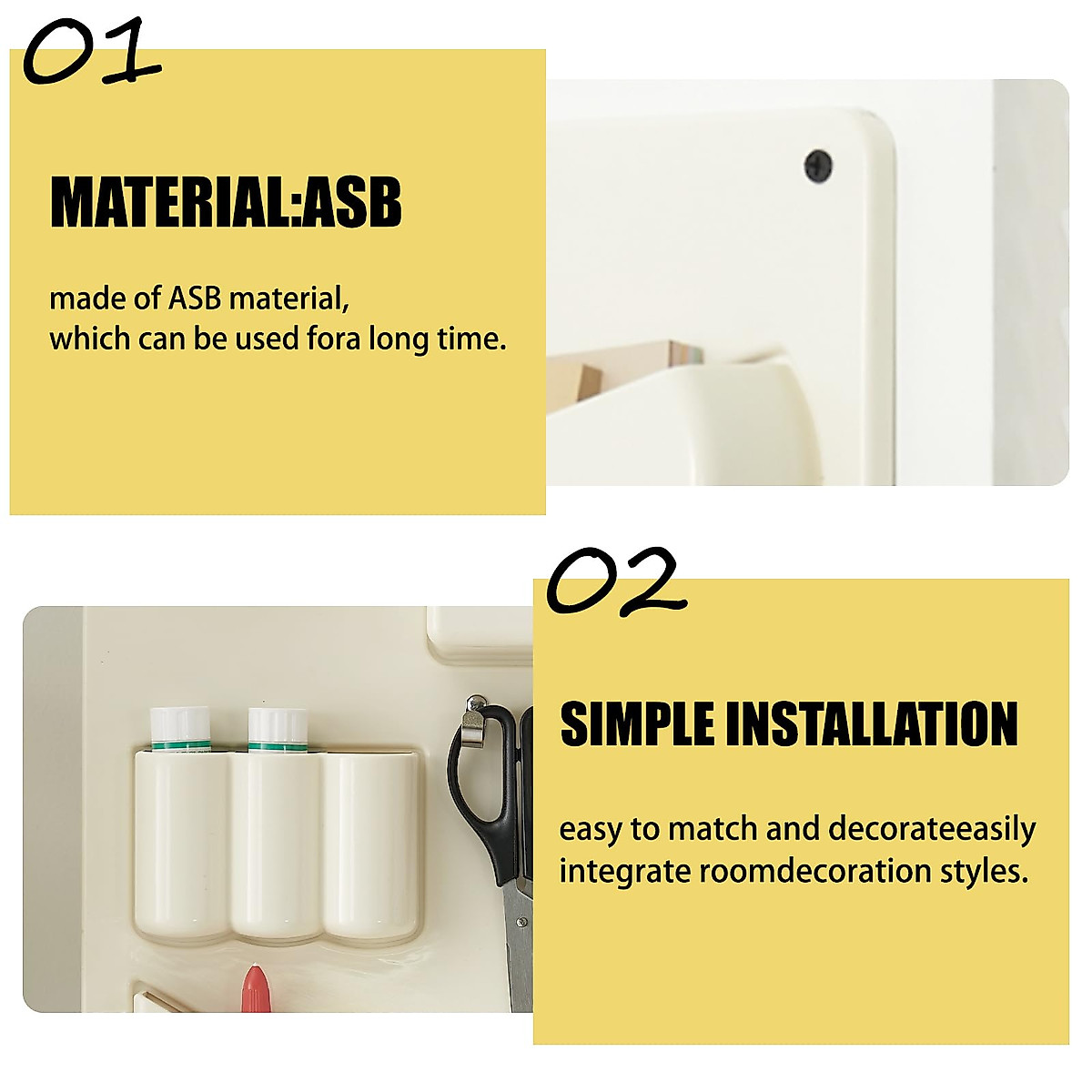 01

MATERIAL:ASB

made of ASB material,
which can be used fora long time.

02

SIMPLE INSTALLATION

easy to match and decorateeasily
integrate roomdecoration styles.