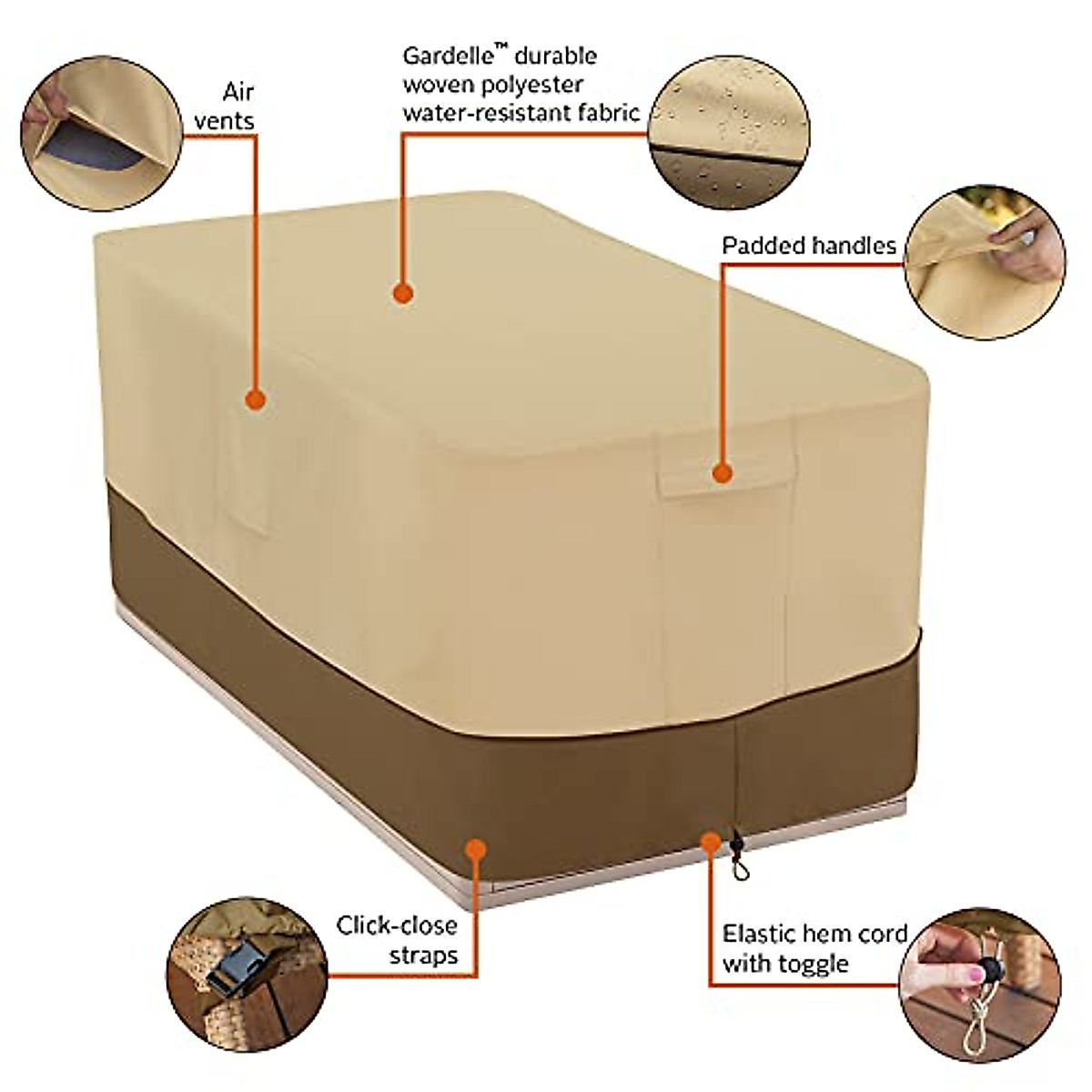 Air vents

Gardelle™ durable woven polyester water-resistant fabric

Padded handles

Click-close straps

Elastic hem cord with toggle