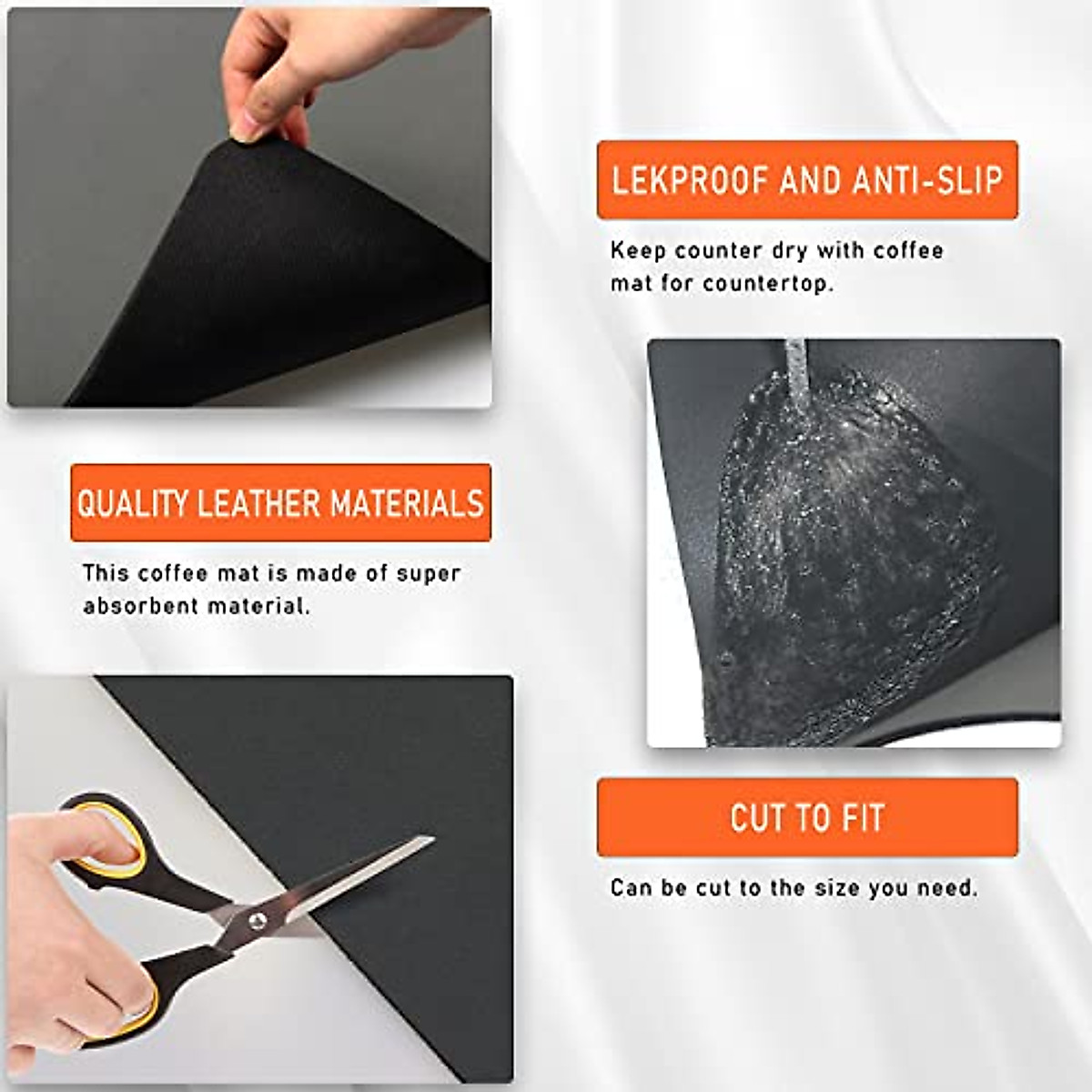 LEKPROOF AND ANTI-SLIP

Keep counter dry with coffee mat for countertop.

QUALITY LEATHER MATERIALS

This coffee mat is made of super absorbent material.

CUT TO FIT

Can be cut to the size you need.