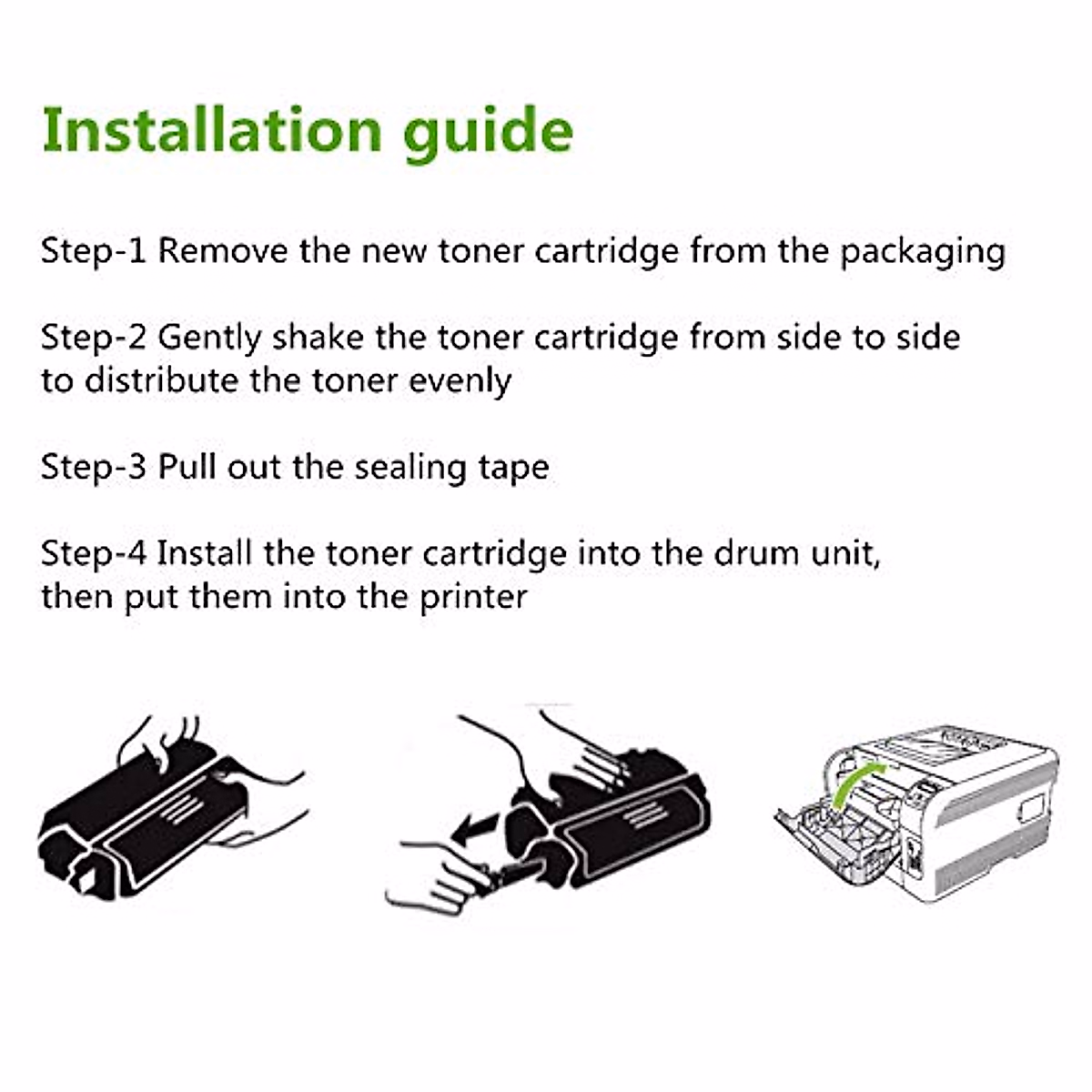 Installation guide

Step-1 Remove the new toner cartridge from the packaging

Step-2 Gently shake the toner cartridge from side to side to distribute the toner evenly

Step-3 Pull out the sealing tape

Step-4 Install the toner cartridge into the drum unit, then put them into the printer