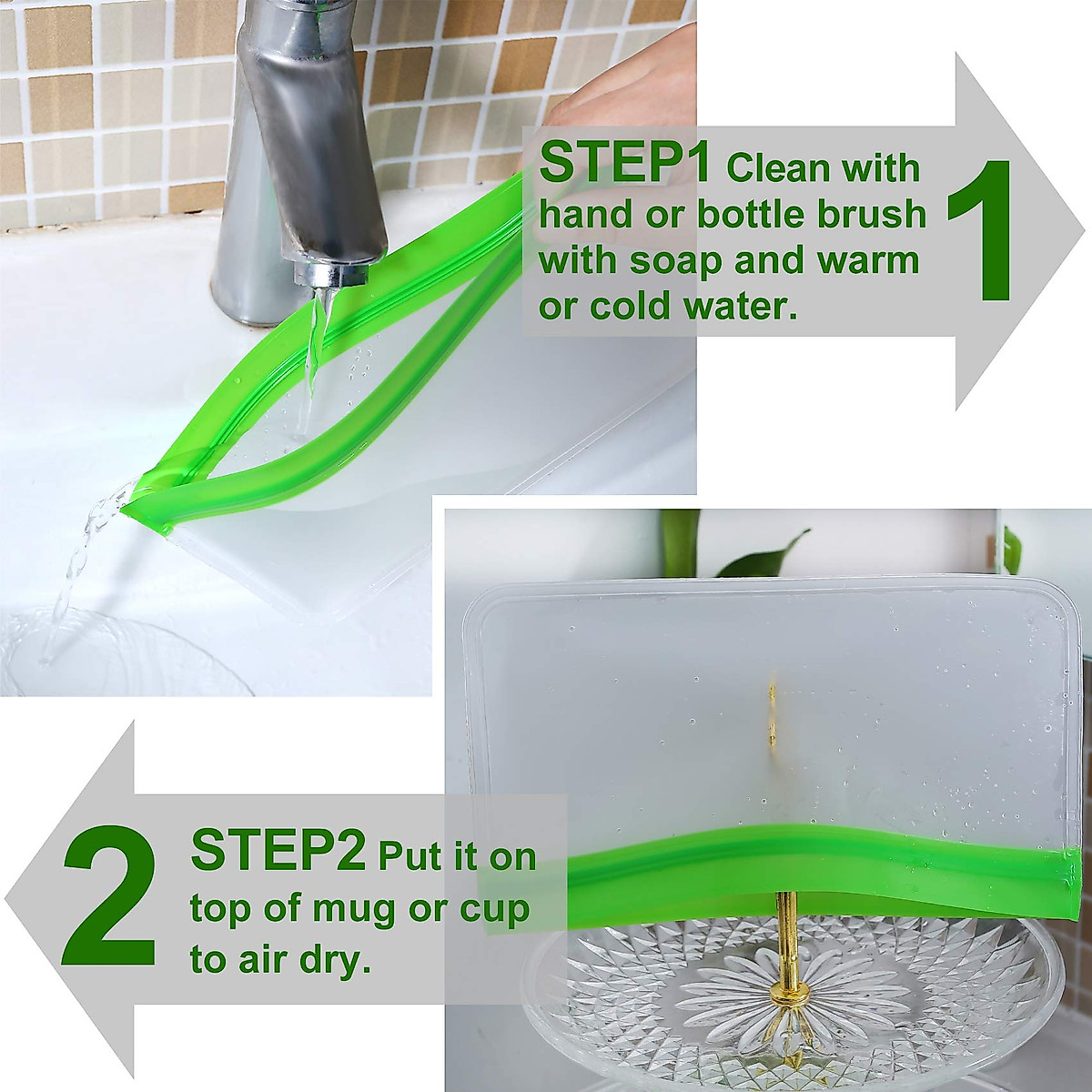 STEP1 Clean with hand or bottle brush with soap and warm or cold water.

1

2

STEP2 Put it on top of mug or cup to air dry.