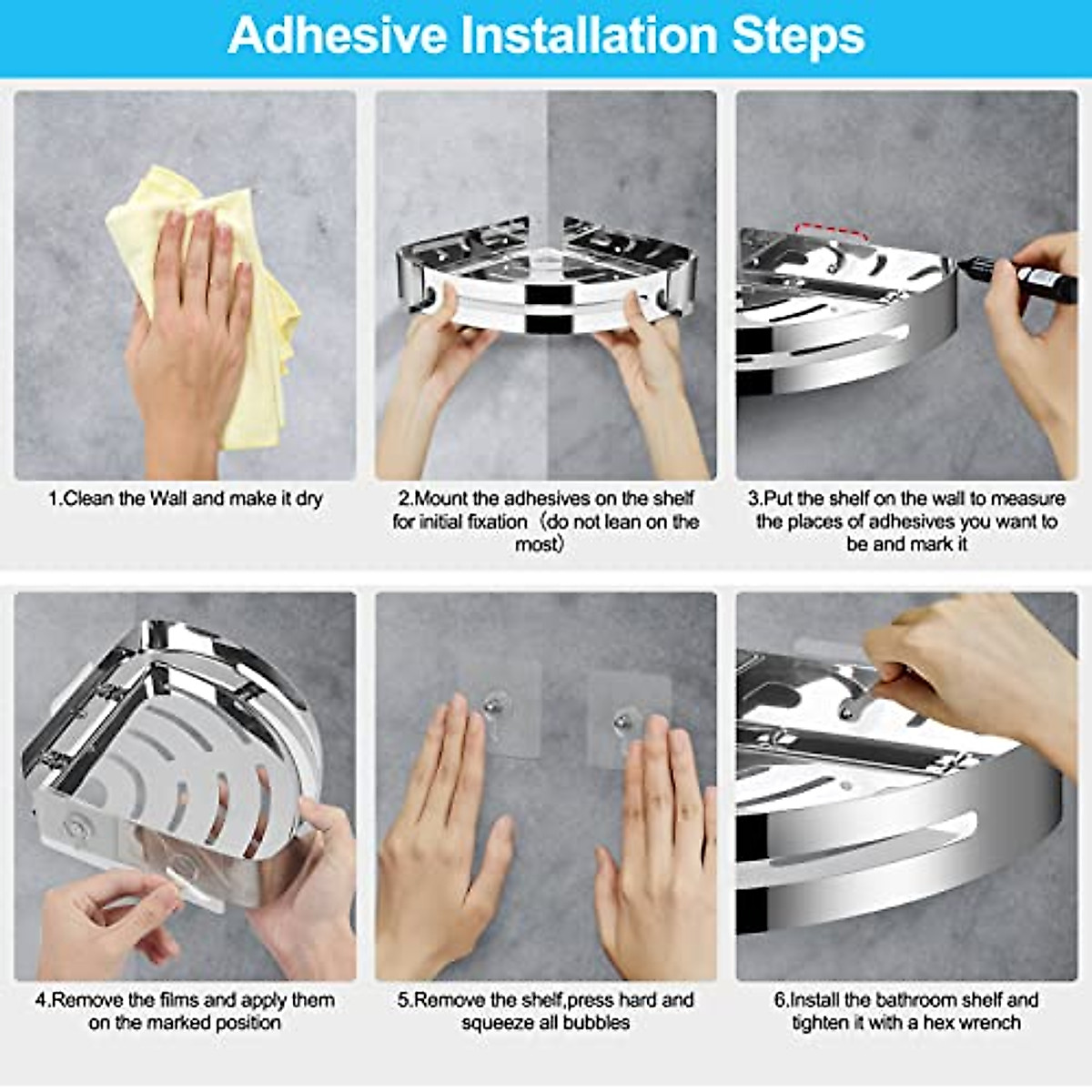 Adhesive Installation Steps

1.Clean the Wall and make it dry

2.Mount the adhesives on the shelf for initial fixation（do not lean on the most）

3.Put the shelf on the wall to measure the places of adhesives you want to be and mark it

4.Remove the films and apply them on the marked position

5.Remove the shelf,press hard and squeeze all bubbles

6.Install the bathroom shelf and tighten it with a hex wrench